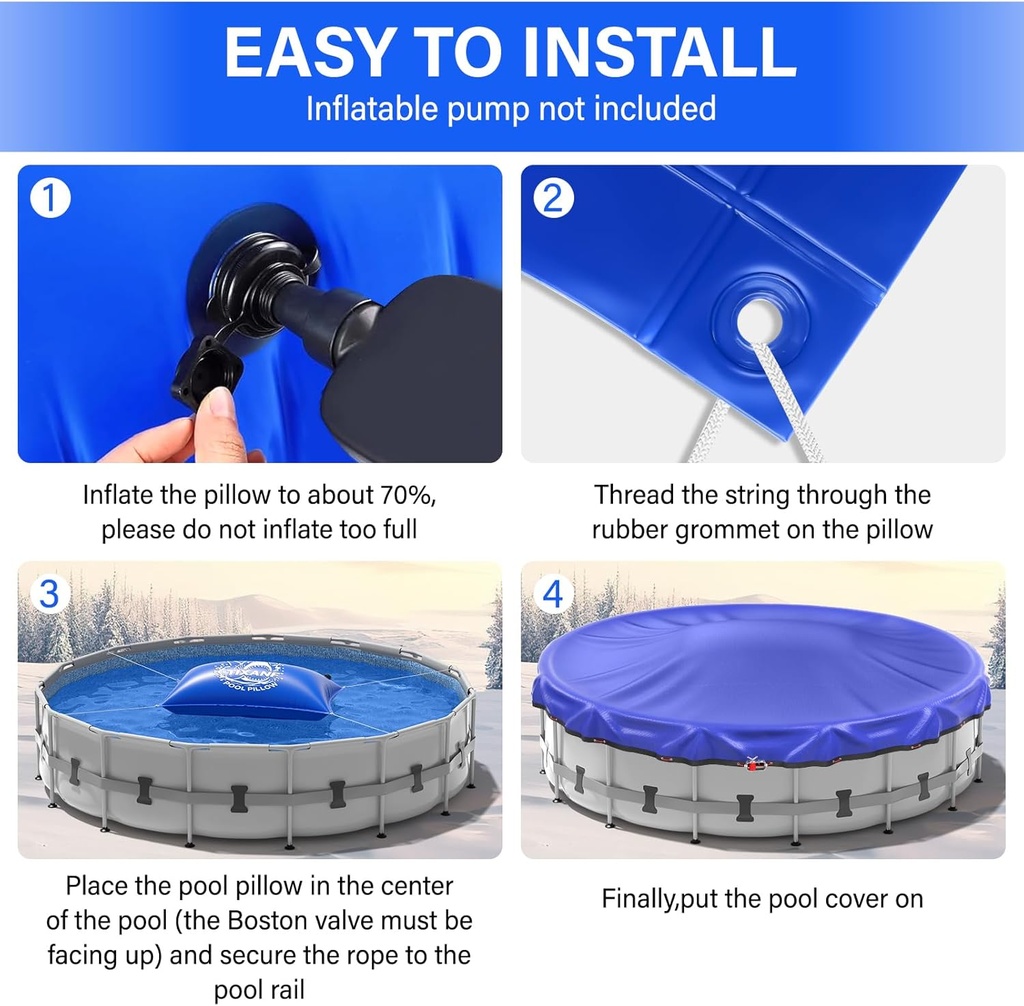 EASY TO INSTALL
Inflatable pump not included

1

Inflate the pillow to about 70%, please do not inflate too full

2

Thread the string through the rubber grommet on the pillow

3

POOL PILLOW

Place the pool pillow in the center of the pool (the Boston valve must be facing up) and secure the rope to the pool rail

4

Finally,put the pool cover on