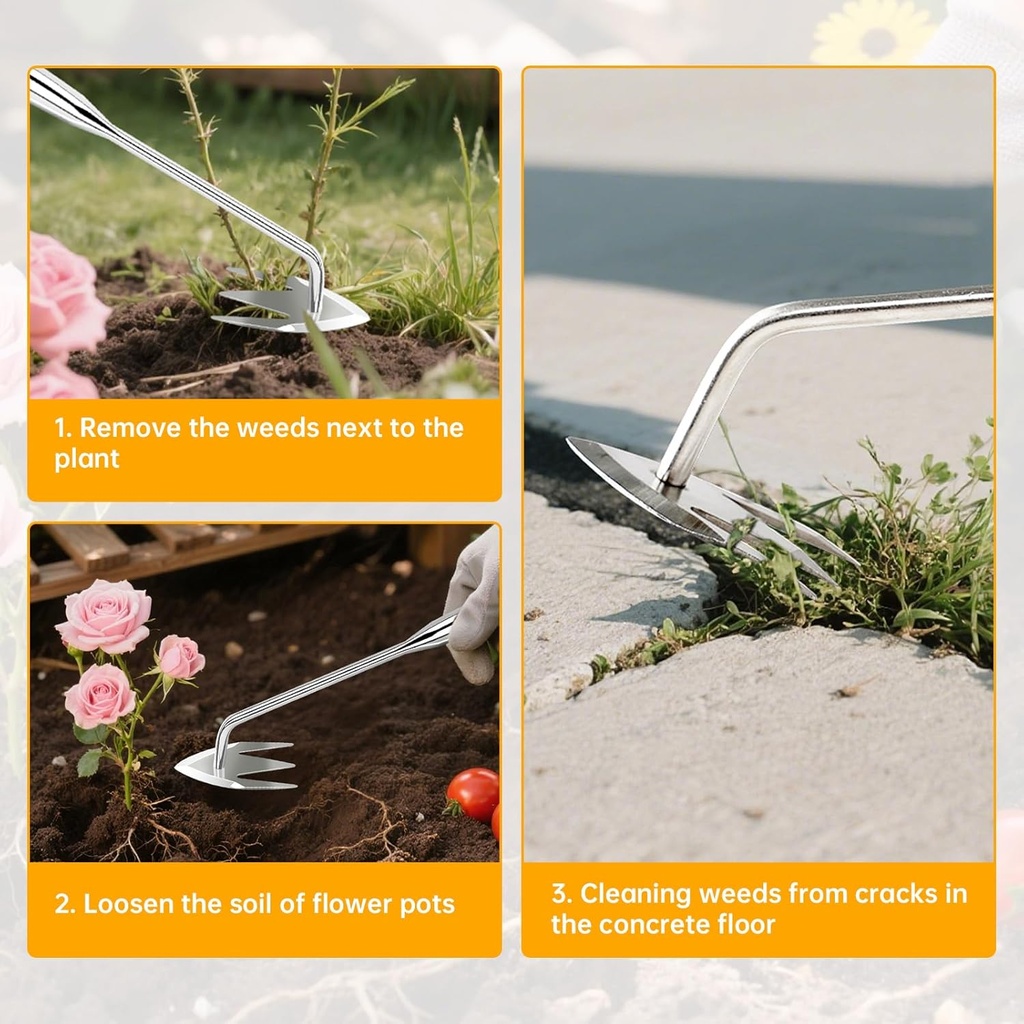 1. Remove the weeds next to the plant

2. Loosen the soil of flower pots

3. Cleaning weeds from cracks in the concrete floor