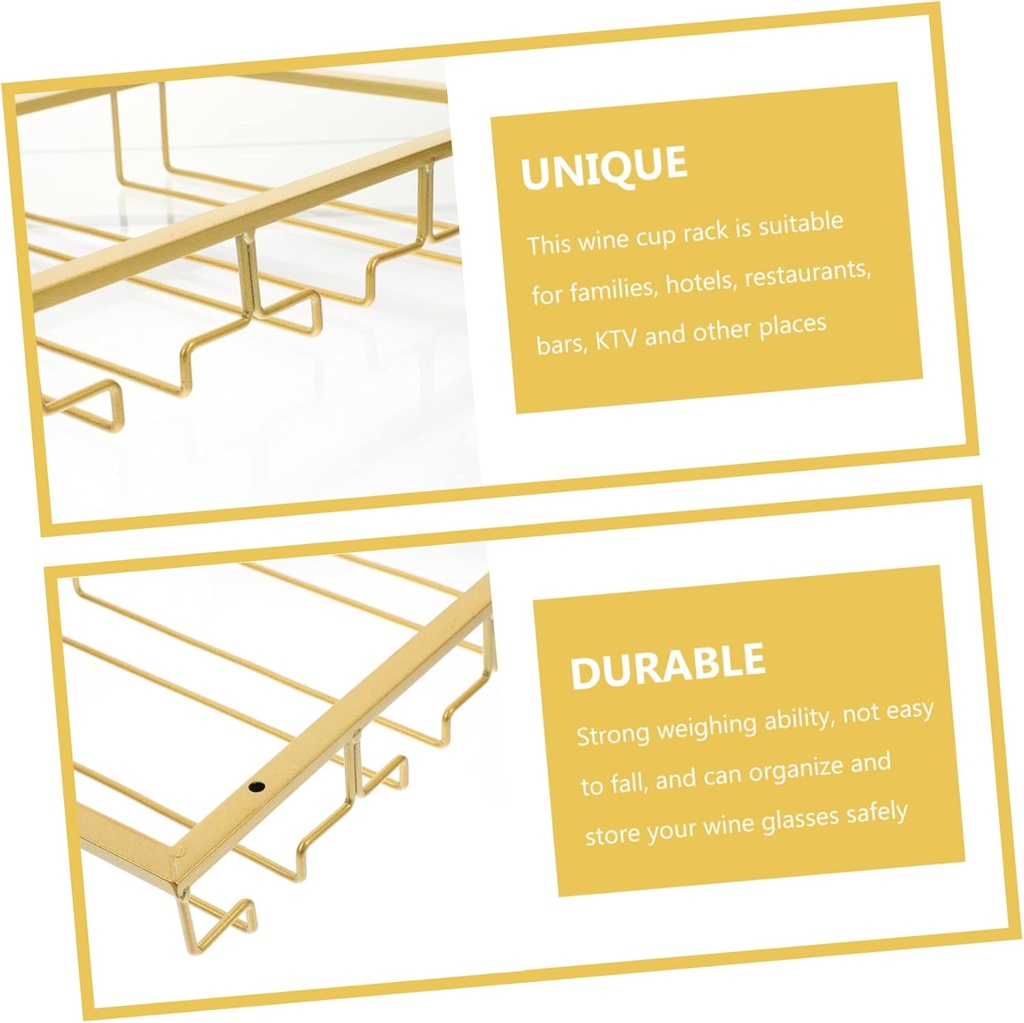 UNIQUE

This wine cup rack is suitable for families, hotels, restaurants, bars, KTV and other places

DURABLE

Strong weighing ability, not easy to fall, and can organize and store your wine glasses safely