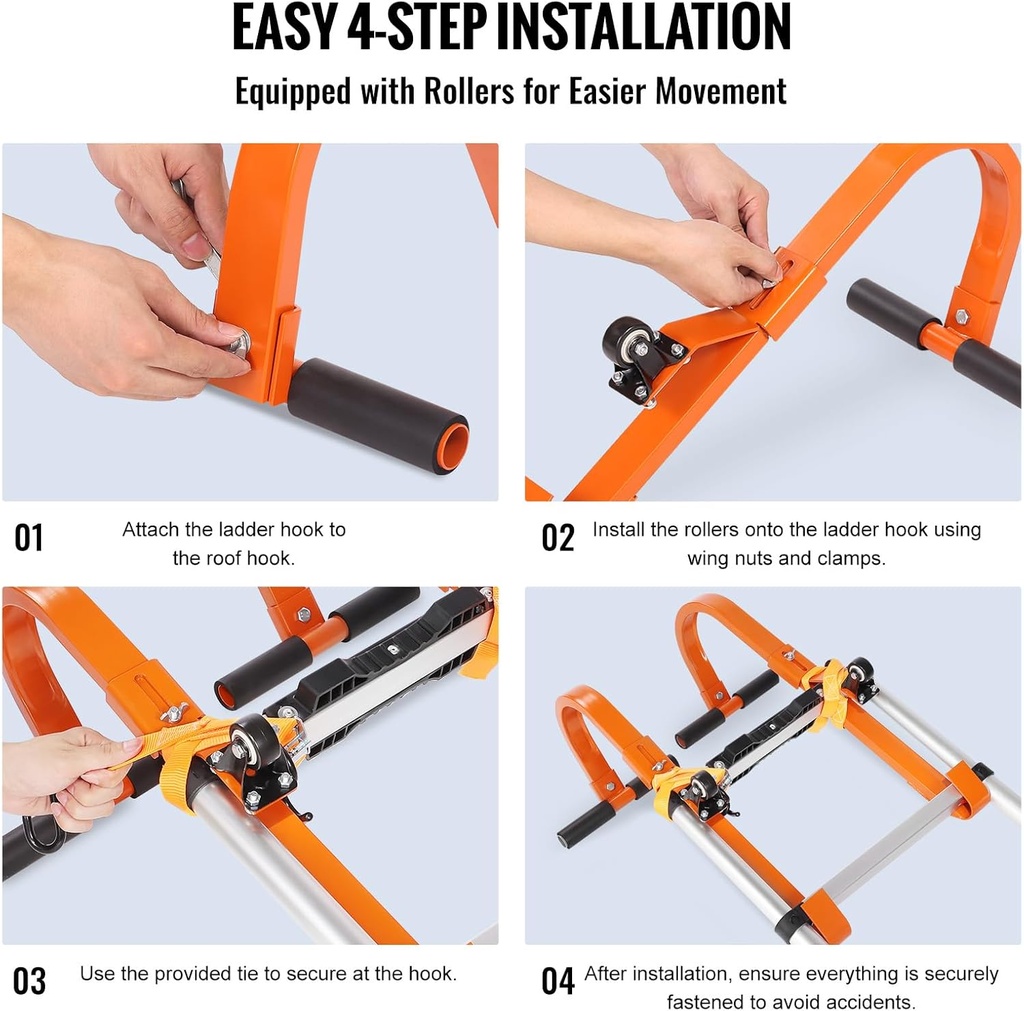 EASY 4-STEP INSTALLATION

Equipped with Rollers for Easier Movement

01 Attach the ladder hook to the roof hook.

02 Install the rollers onto the ladder hook using wing nuts and clamps.

03 Use the provided tie to secure at the hook.

04 After installation, ensure everything is securely fastened to avoid accidents.