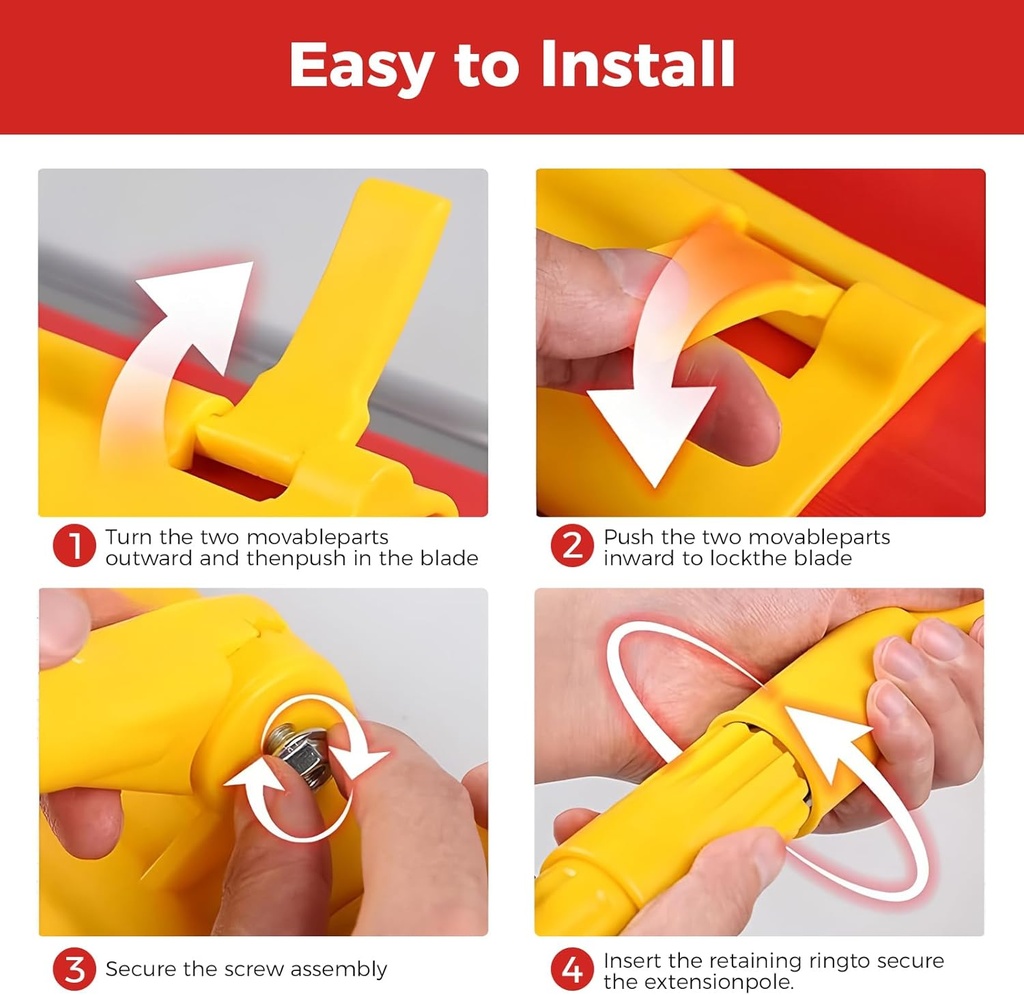 Easy to Install

1 Turn the two movableparts outward and thenpush in the blade

2 Push the two movableparts inward to lockthe blade

3 Secure the screw assembly

4 Insert the retaining ringto secure the extensionpole.