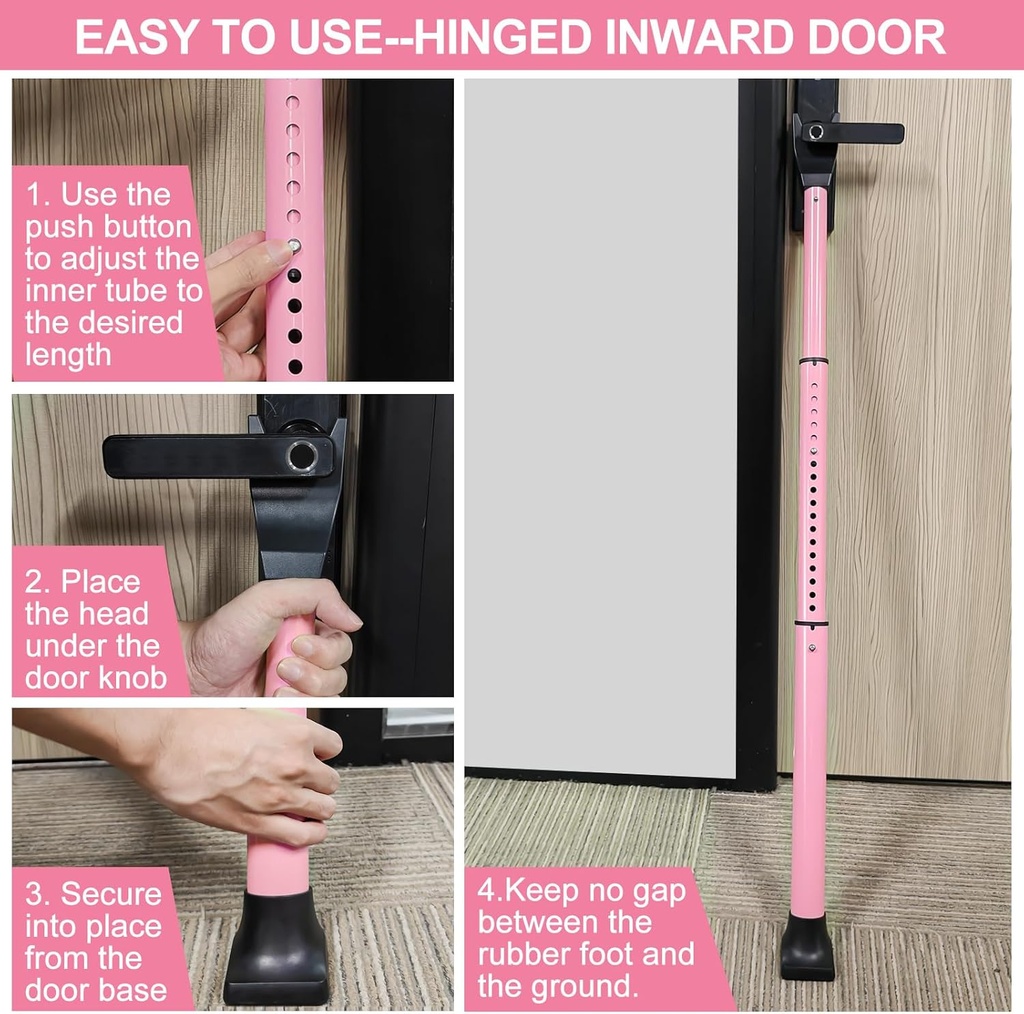 EASY TO USE--HINGED INWARD DOOR

1. Use the push button to adjust the inner tube to the desired length

2. Place the head under the door knob

3. Secure into place from the door base

4.Keep no gap between the rubber foot and the ground.