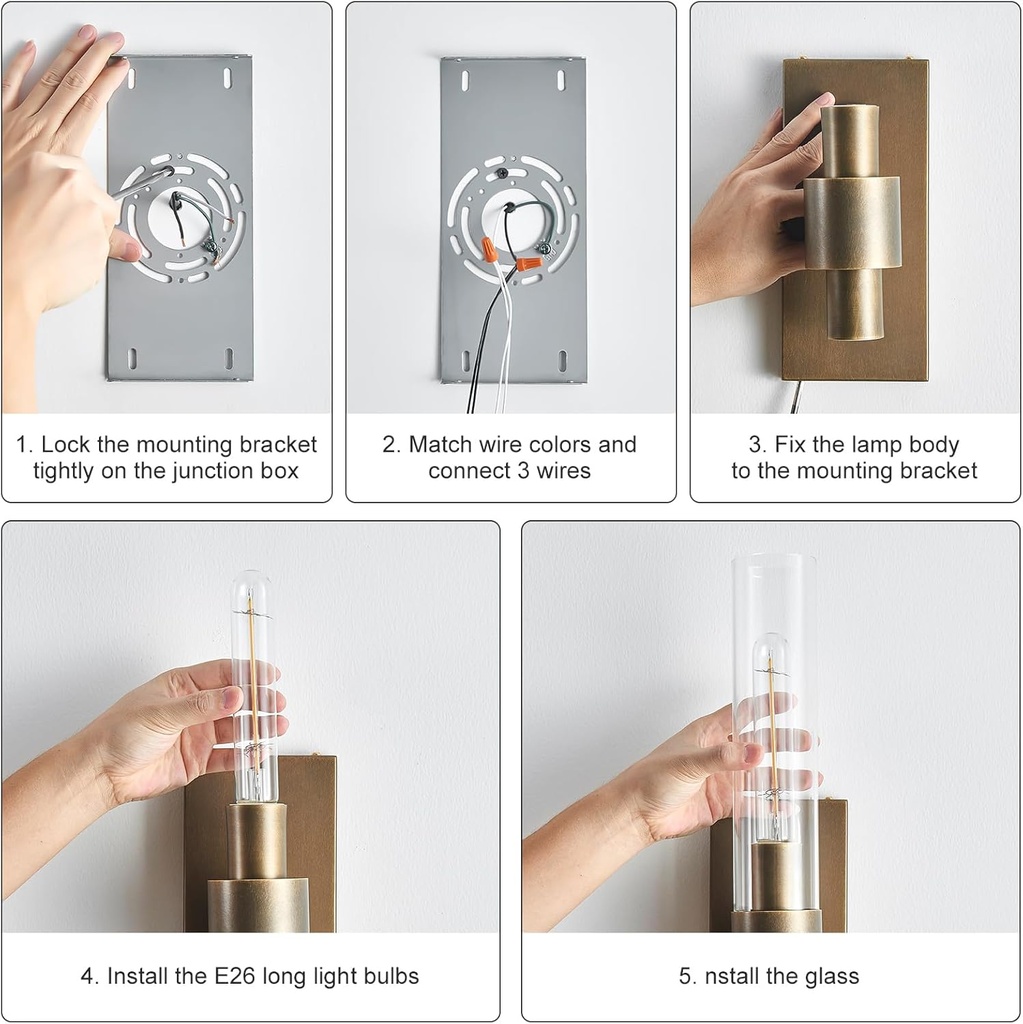 1. Lock the mounting bracket tightly on the junction box

2. Match wire colors and connect 3 wires

3. Fix the lamp body to the mounting bracket

4. Install the E26 long light bulbs

5. nstall the glass