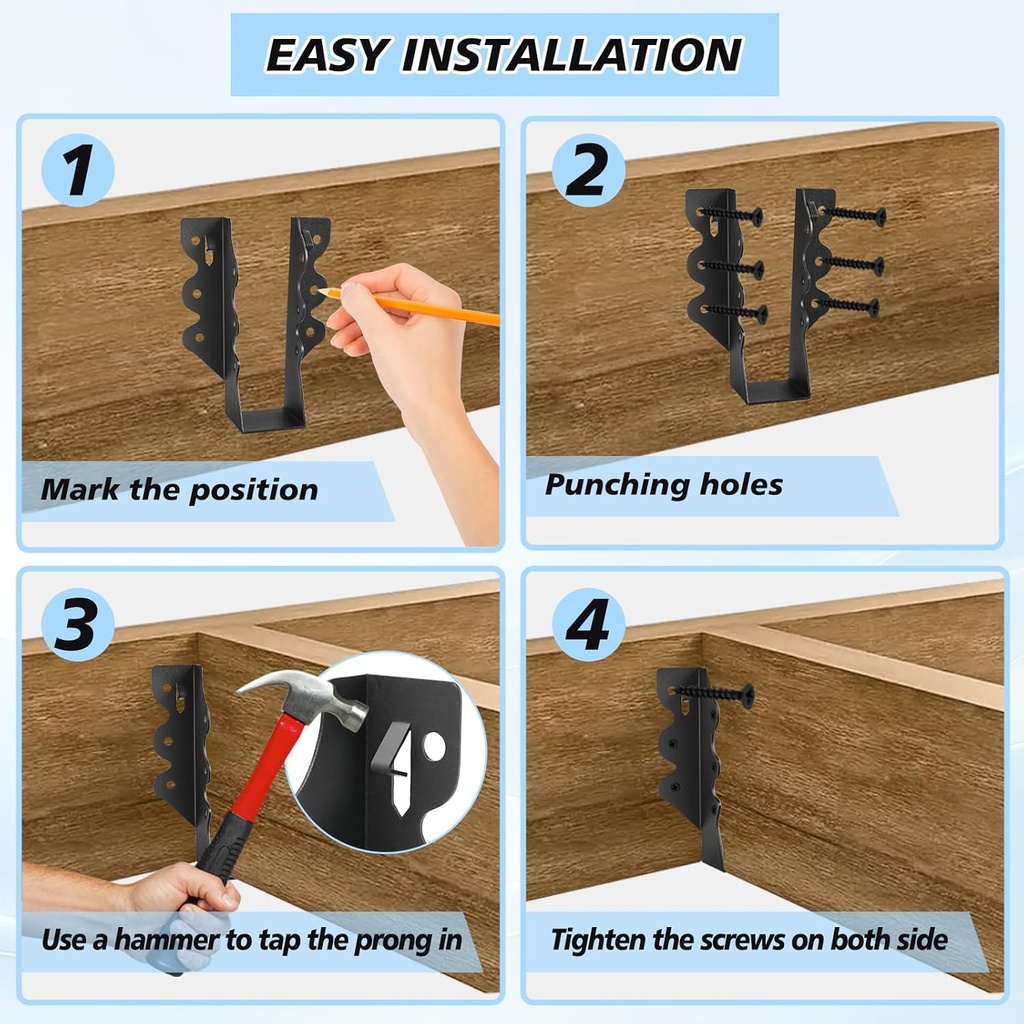 EASY INSTALLATION

1

Mark the position

2

Punching holes

3

Use a hammer to tap the prong in

4

Tighten the screws on both side