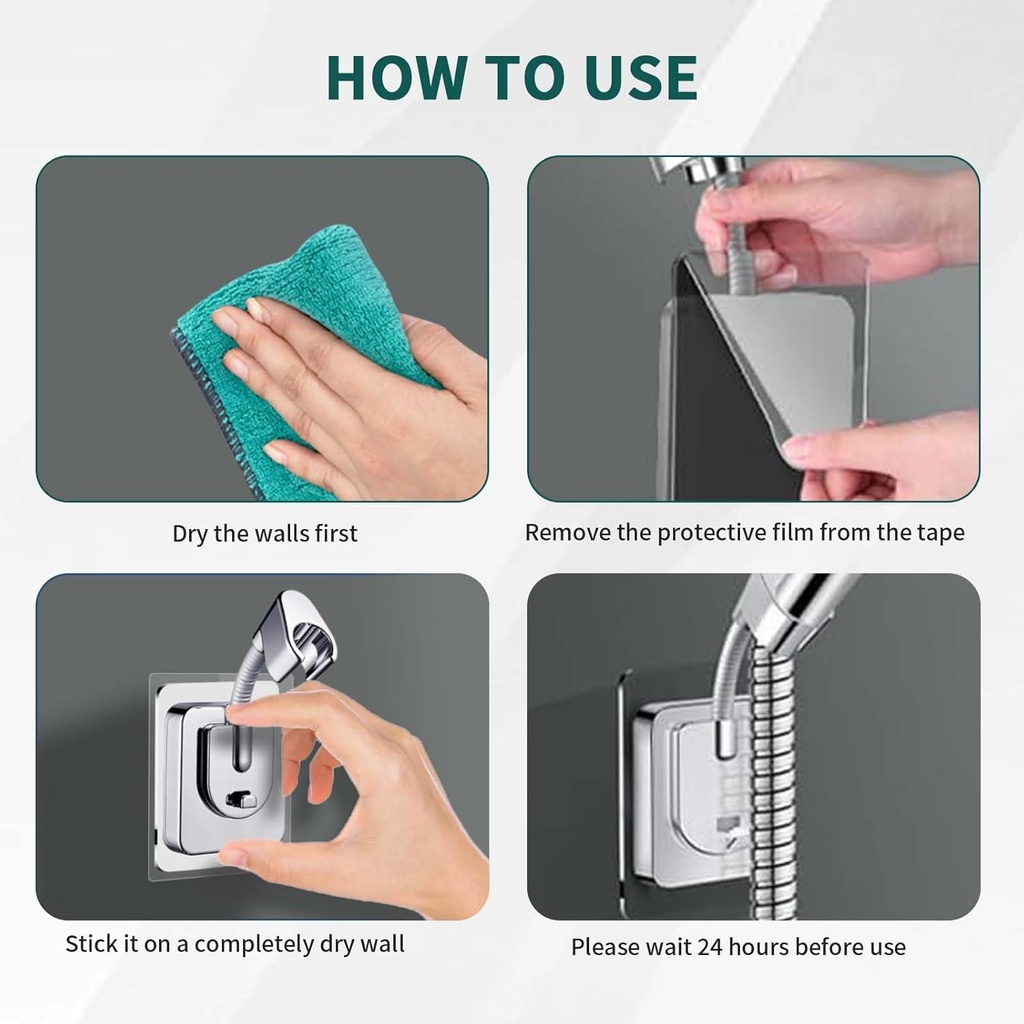 HOW TO USE

Dry the walls first

Remove the protective film from the tape

Stick it on a completely dry wall

Please wait 24 hours before use