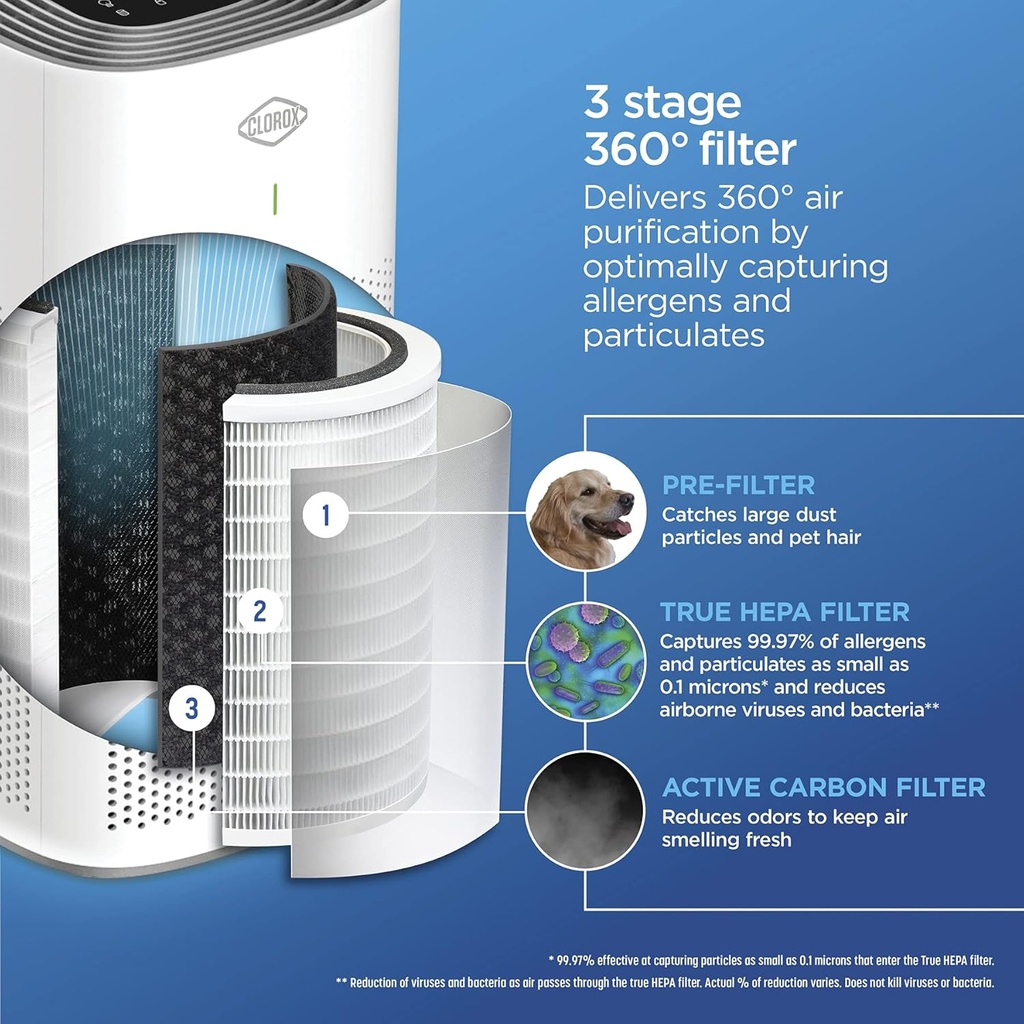 CLOROX

3 stage 360° filter

Delivers 360° air purification by optimally capturing allergens and particulates

1

2

3

PRE-FILTER
Catches large dust particles and pet hair

TRUE HEPA FILTER
Captures 99.97% of allergens and particulates as small as 0.1 microns* and reduces airborne viruses and bacteria**

ACTIVE CARBON FILTER
Reduces odors to keep air smelling fresh

* 99.97% effective at capturing particles as small as 0.1 microns that enter the True HEPA filter.
** Reduction of viruses and bacteria as air passes through the true HEPA filter. Actual % of reduction varies. Does not kill viruses or bacteria.