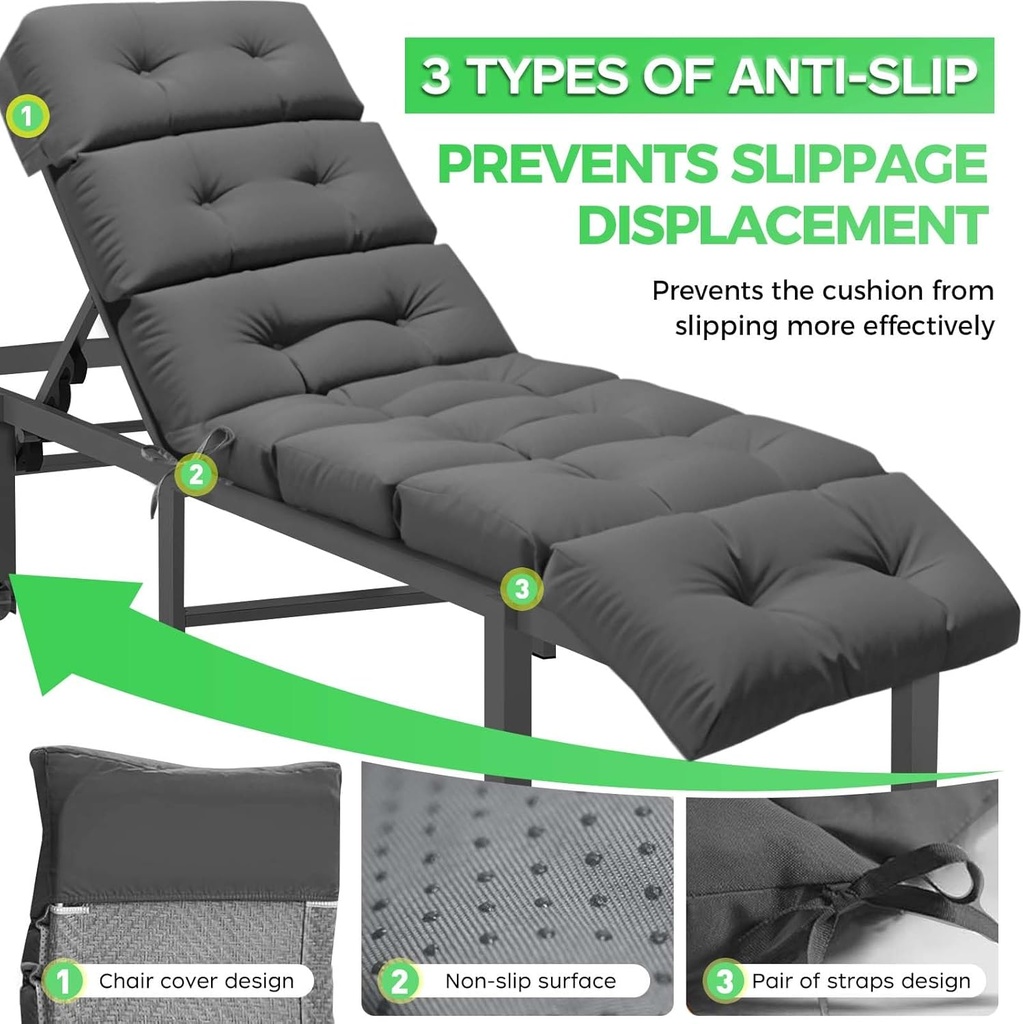 3 TYPES OF ANTI-SLIP

PREVENTS SLIPPAGE DISPLACEMENT

Prevents the cushion from slipping more effectively

1

2

3

1 Chair cover design

2 Non-slip surface

3 Pair of straps design