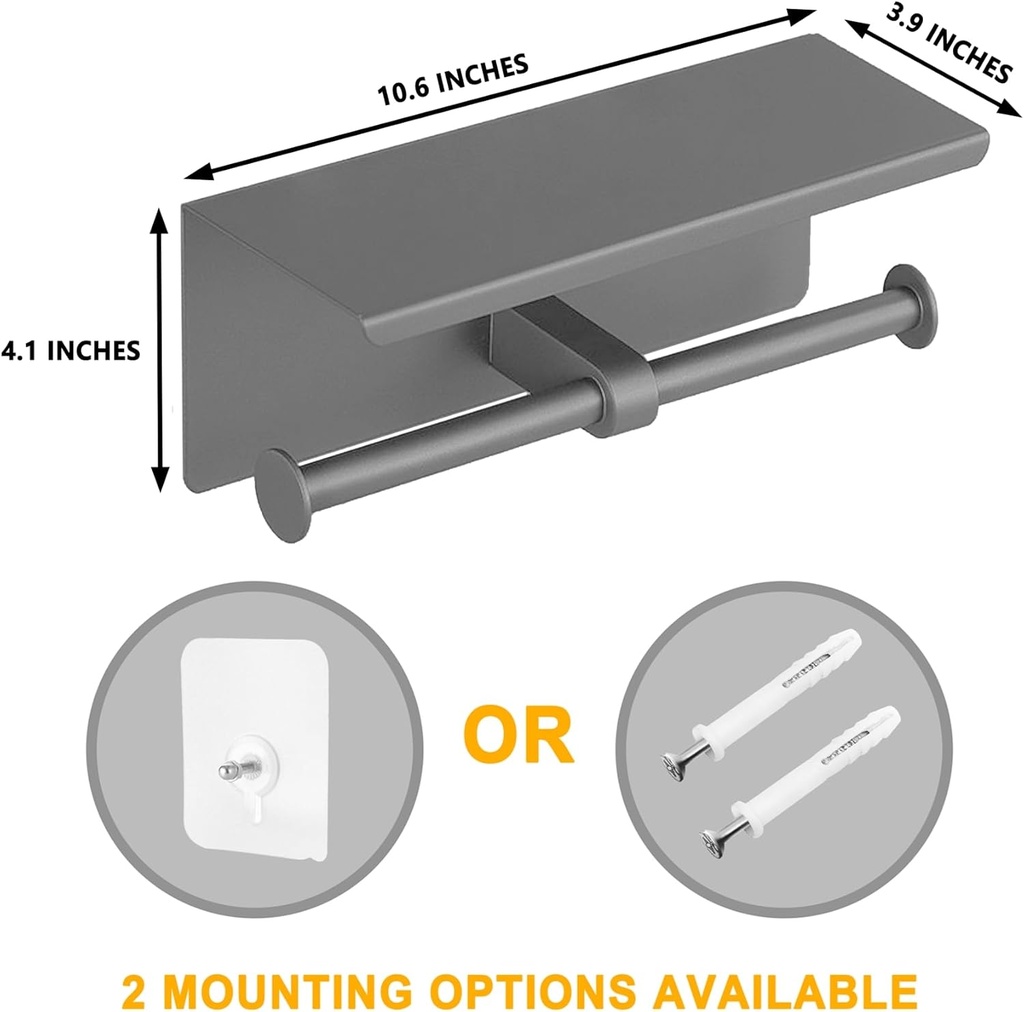 10.6 INCHES

3.9 INCHES

4.1 INCHES

OR

2 MOUNTING OPTIONS AVAILABLE