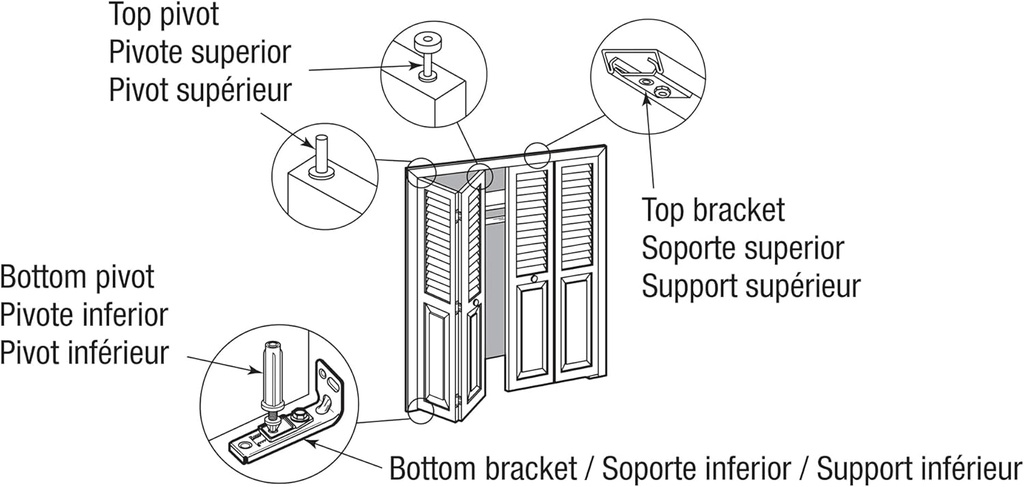 Top pivot
Pivote superior
Pivot supérieur

Top bracket
Soporte superior
Support supérieur

Bottom pivot
Pivote inferior
Pivot inférieur

Bottom bracket / Soporte inferior / Support inférieur