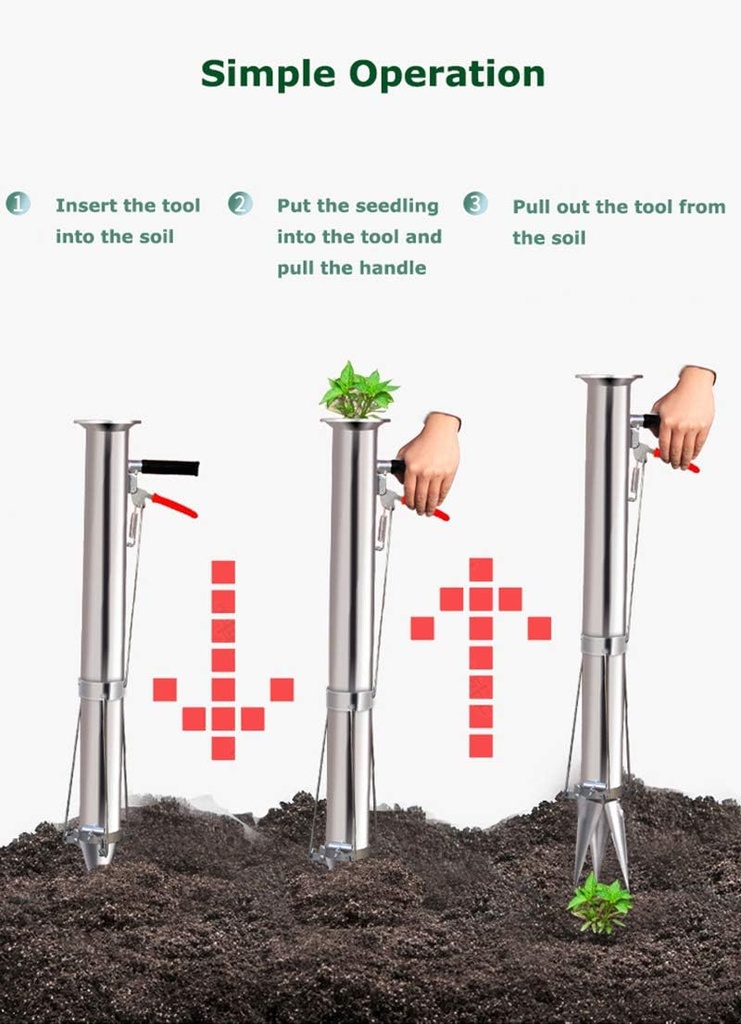 Simple Operation

1 Insert the tool into the soil

2 Put the seedling into the tool and pull the handle

3 Pull out the tool from the soil