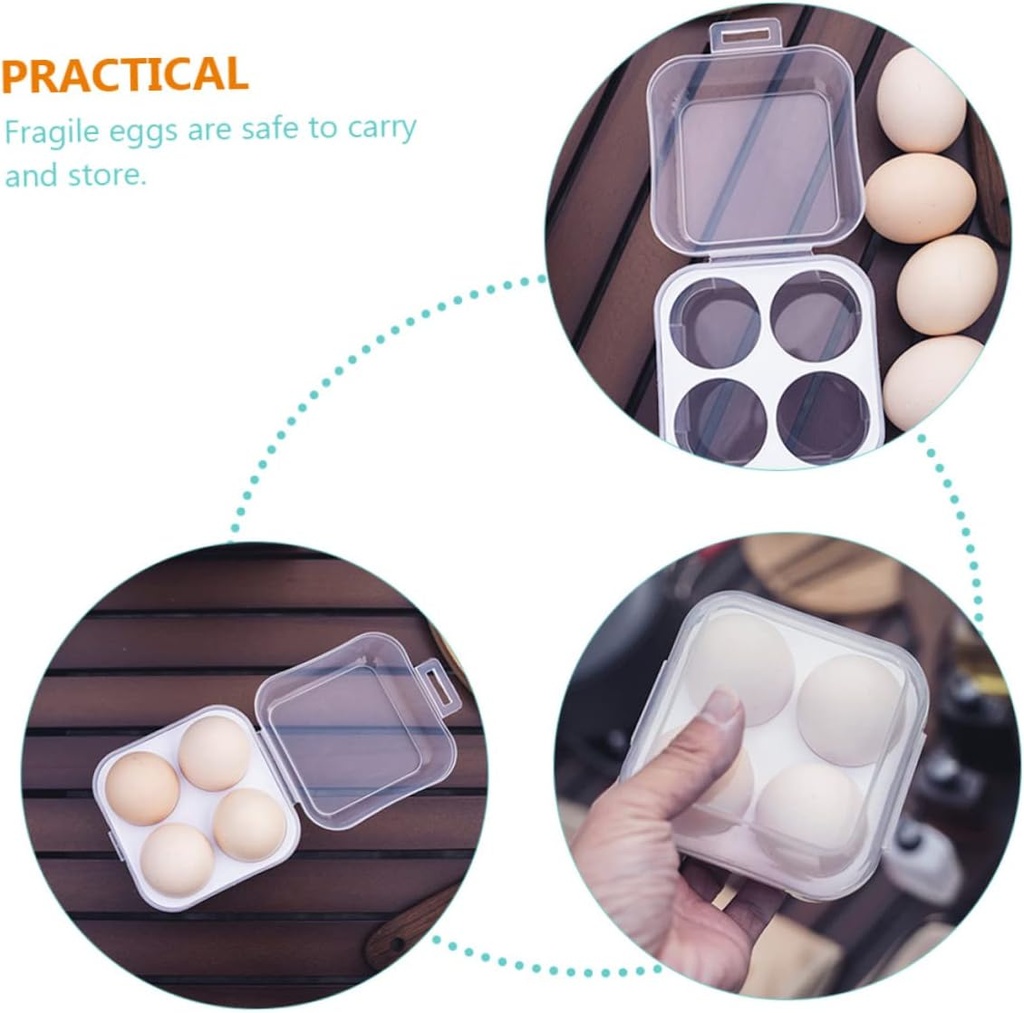 PRACTICAL
Fragile eggs are safe to carry and store.