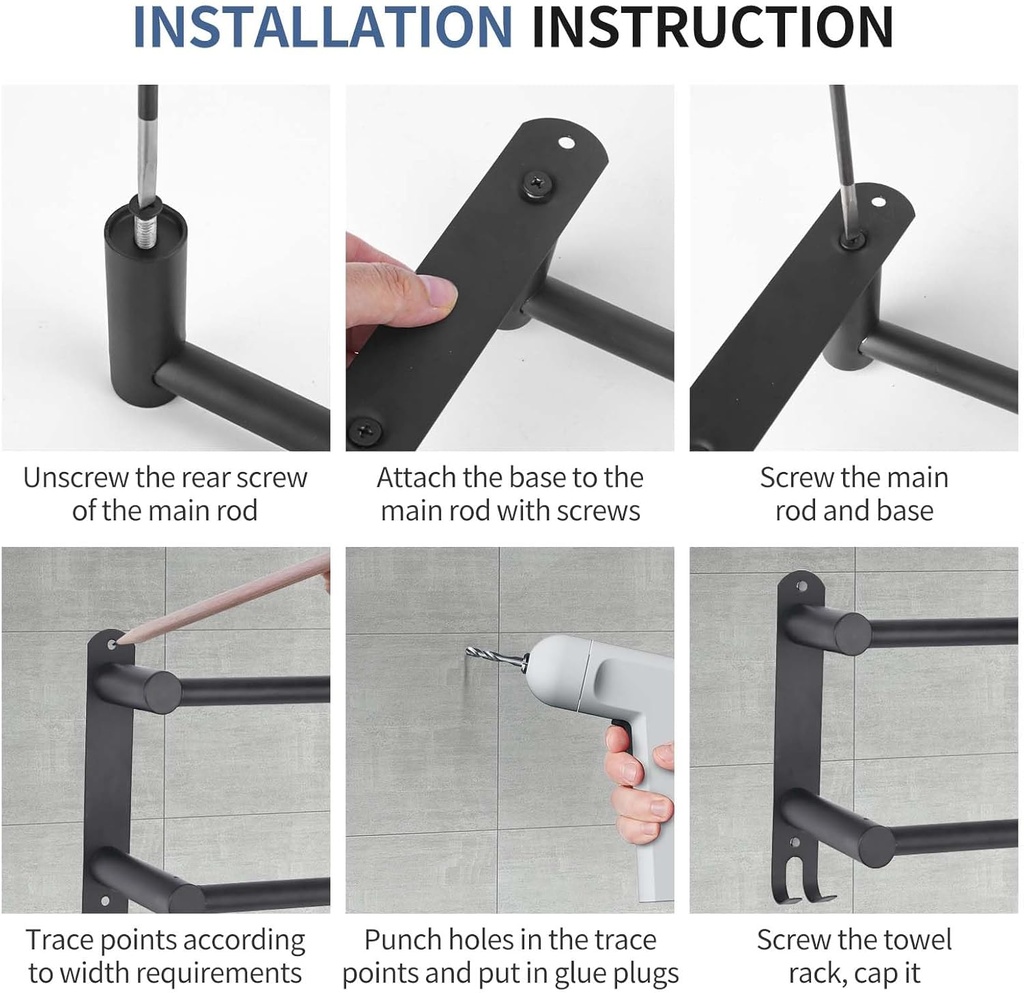 INSTALLATION INSTRUCTION

Unscrew the rear screw of the main rod

Attach the base to the main rod with screws

Screw the main rod and base

Trace points according to width requirements

Punch holes in the trace points and put in glue plugs

Screw the towel rack, cap it