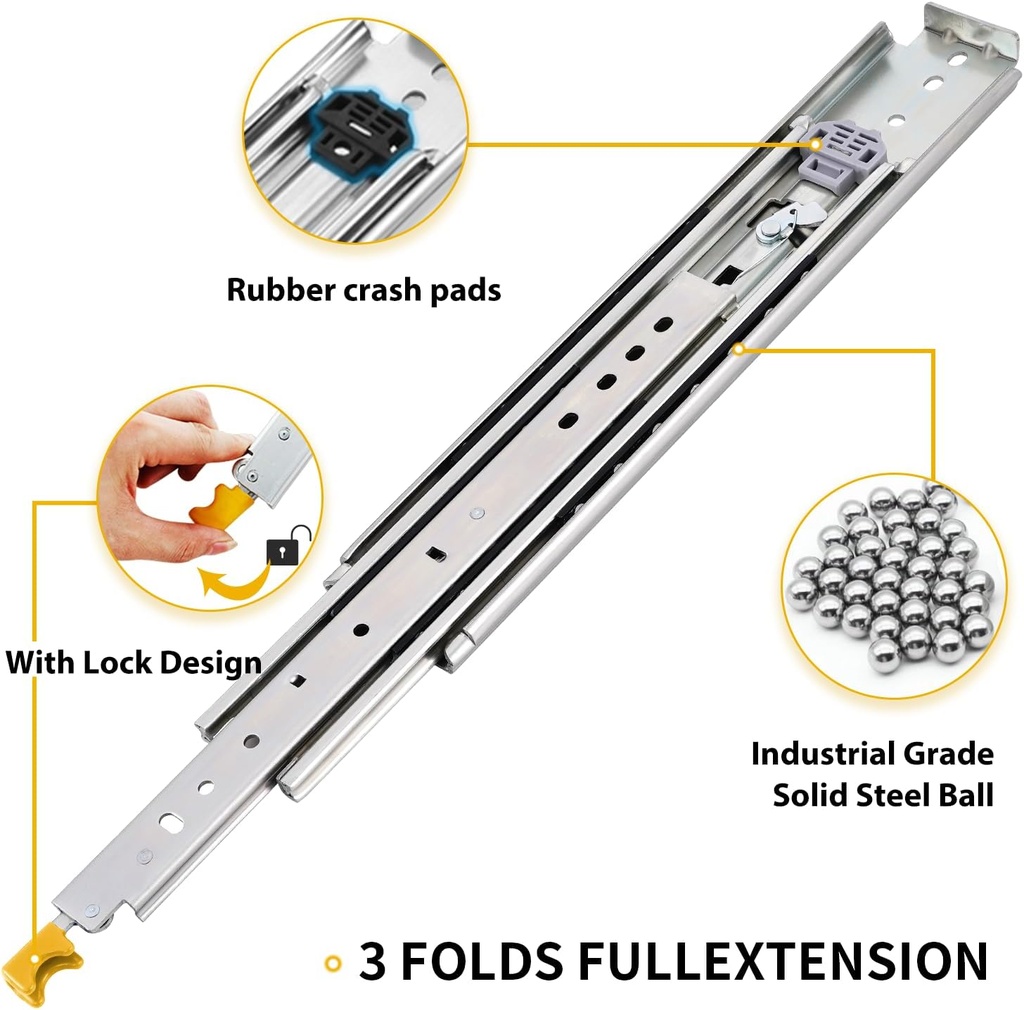 Rubber crash pads

With Lock Design

Industrial Grade
Solid Steel Ball

3 FOLDS FULLEXTENSION