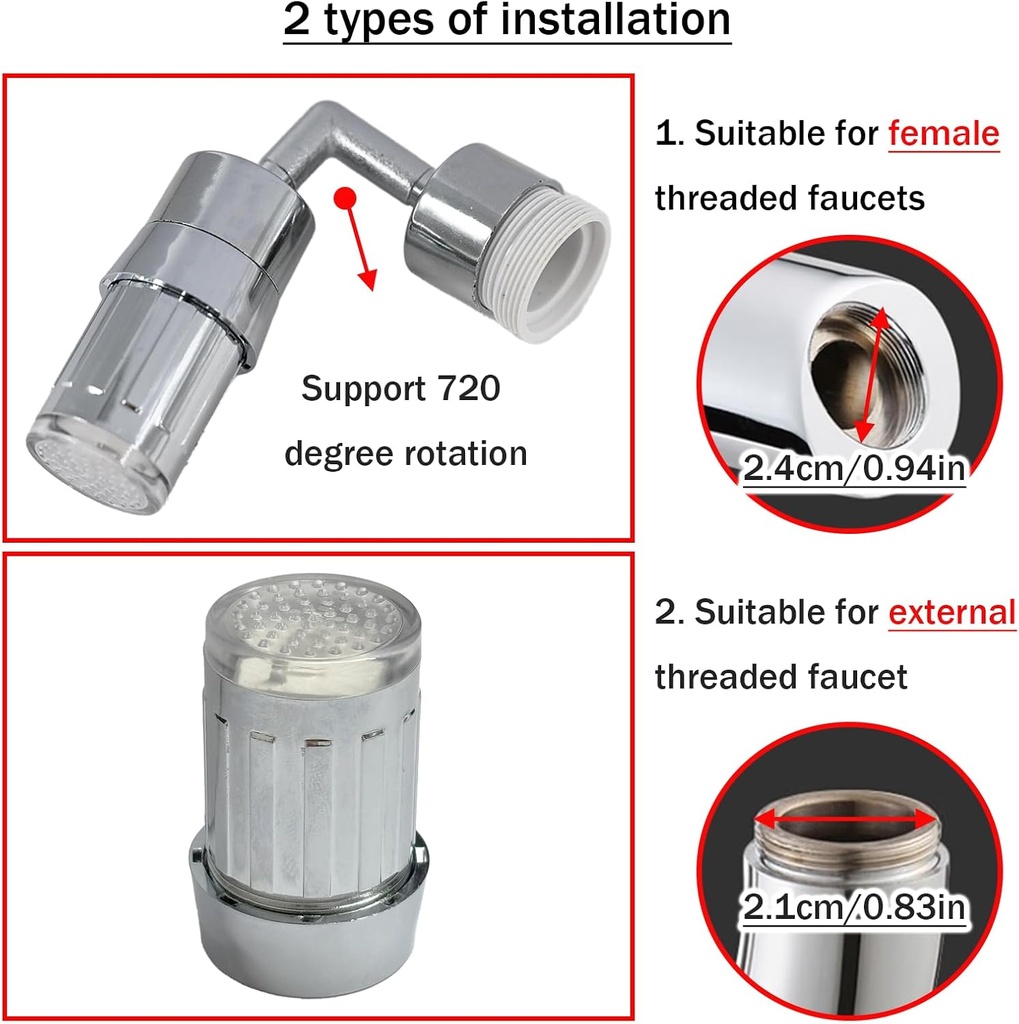 2 types of installation

Support 720 degree rotation

1. Suitable for female threaded faucets

2.4cm/0.94in

2. Suitable for external threaded faucet

2.1cm/0.83in