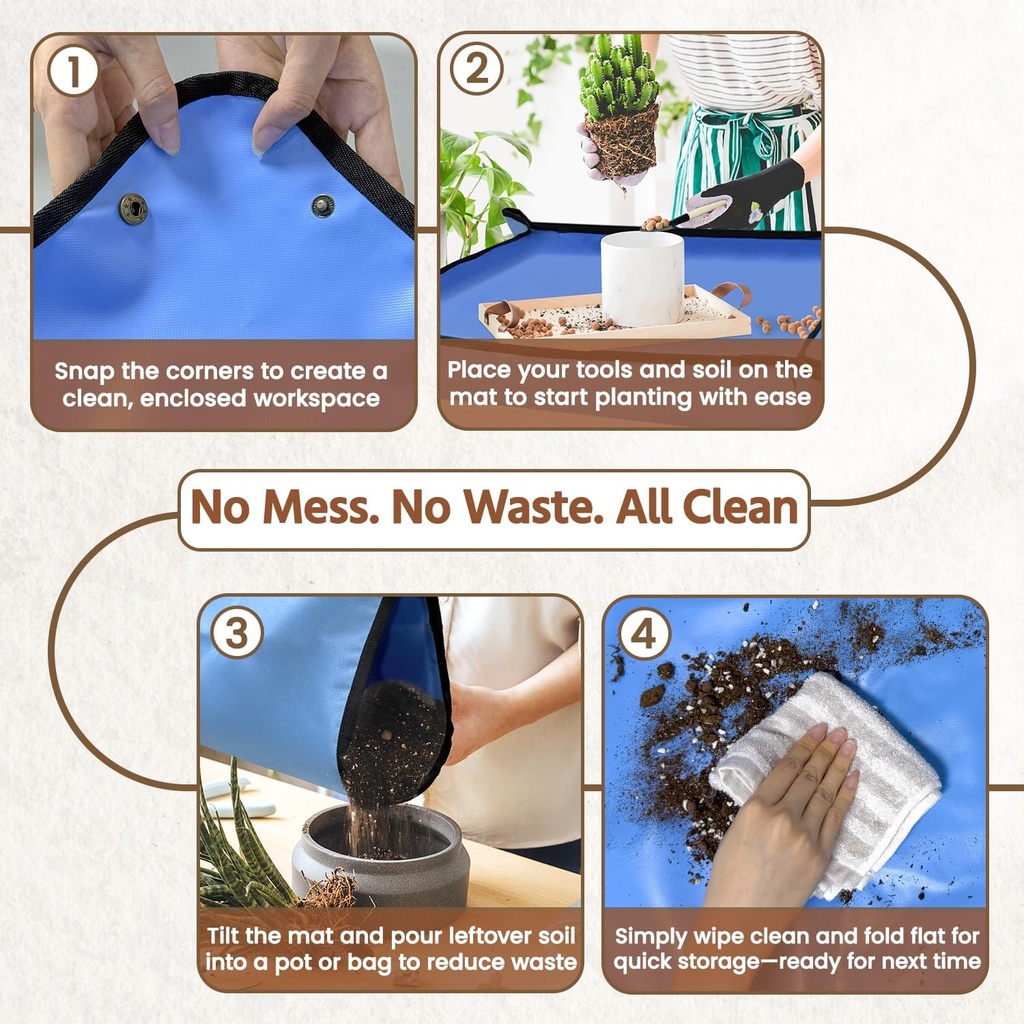 1

Snap the corners to create a clean, enclosed workspace

2

Place your tools and soil on the mat to start planting with ease

No Mess. No Waste. All Clean

3

Tilt the mat and pour leftover soil into a pot or bag to reduce waste

4

Simply wipe clean and fold flat for quick storage—ready for next time