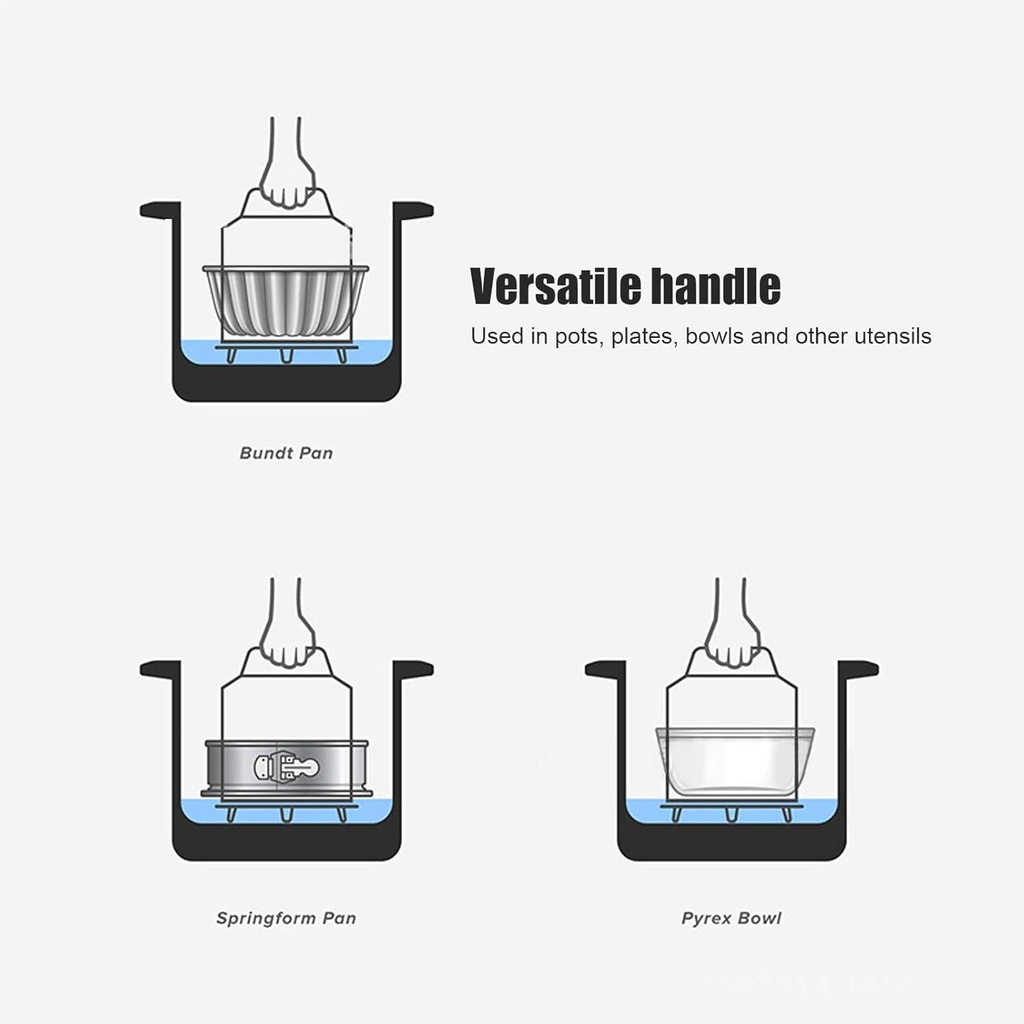 Versatile handle
Used in pots, plates, bowls and other utensils

Bundt Pan

Springform Pan

Pyrex Bowl