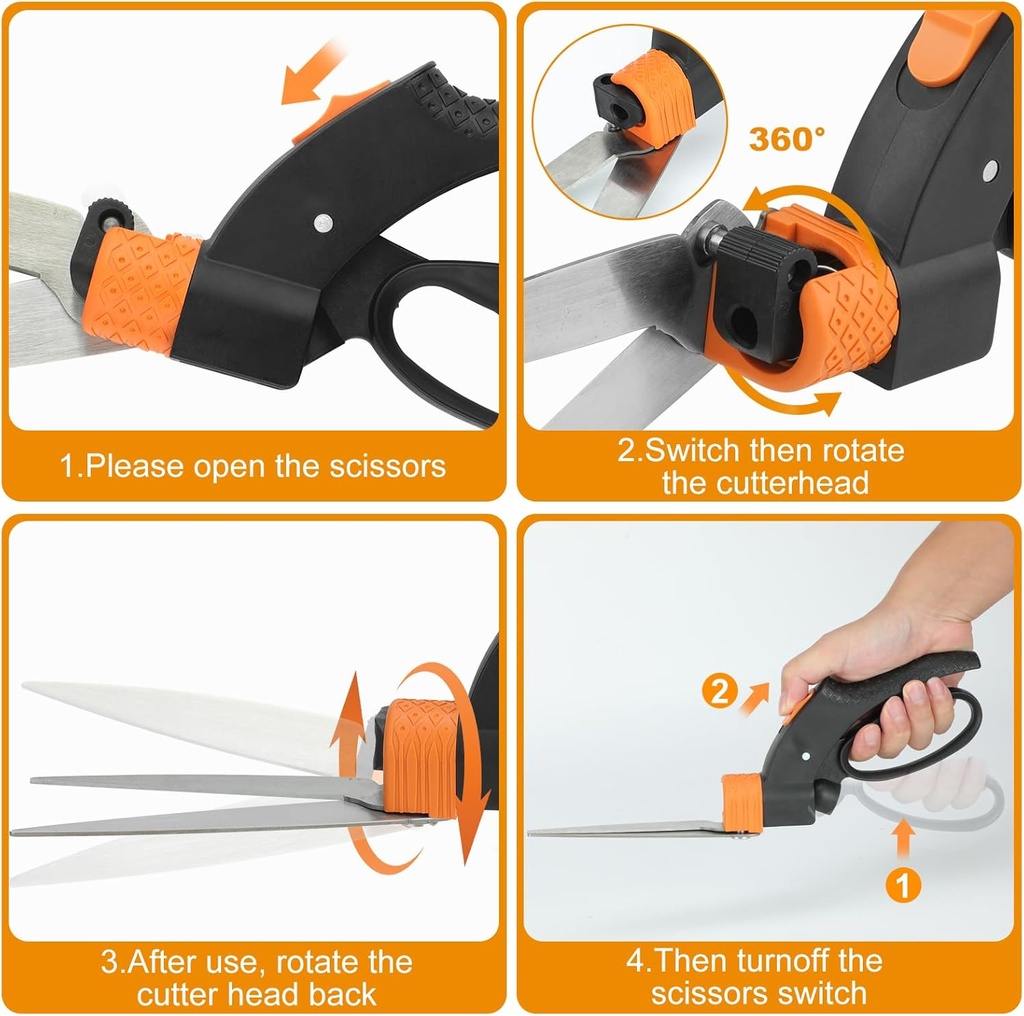 1.Please open the scissors

360°

2.Switch then rotate the cutterhead

3.After use, rotate the cutter head back

2

1

4.Then turnoff the scissors switch