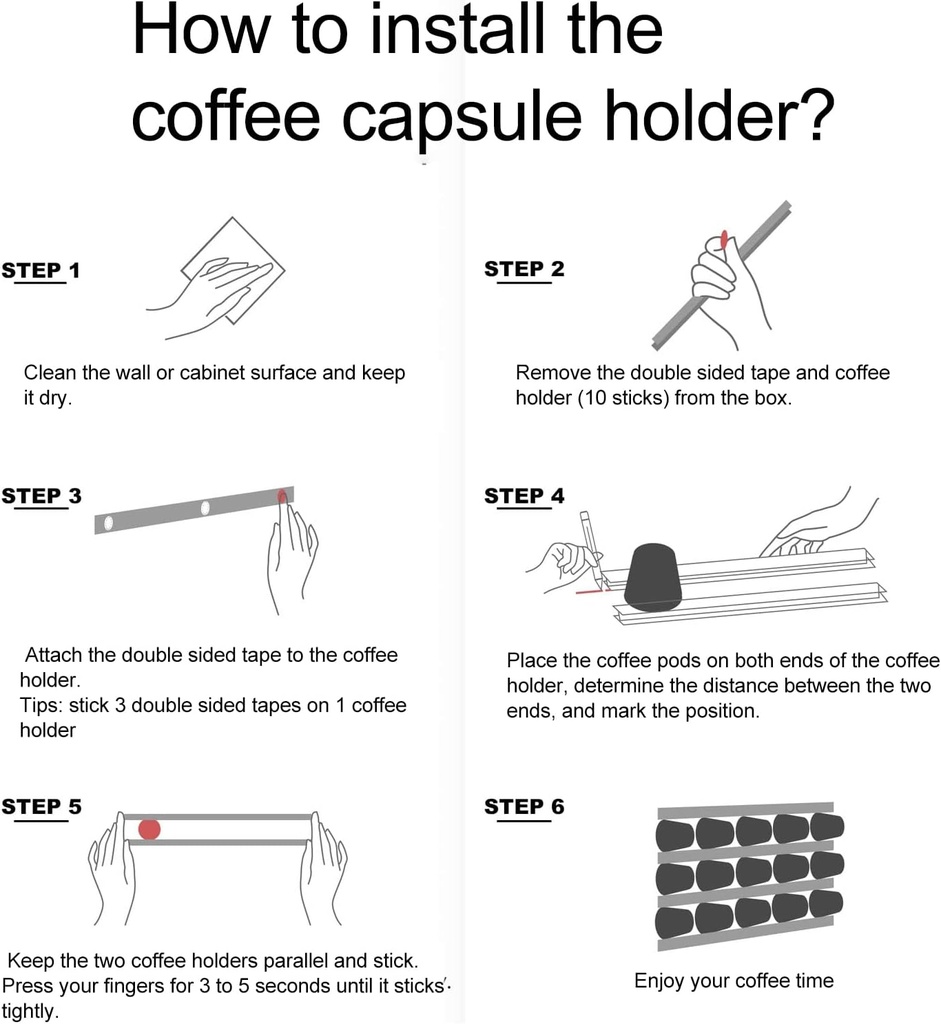 How to install the coffee capsule holder?

STEP 1

Clean the wall or cabinet surface and keep it dry.

STEP 2

Remove the double sided tape and coffee holder (10 sticks) from the box.

STEP 3

Attach the double sided tape to the coffee holder.
Tips: stick 3 double sided tapes on 1 coffee holder

STEP 4

Place the coffee pods on both ends of the coffee holder, determine the distance between the two ends, and mark the position.

STEP 5

Keep the two coffee holders parallel and stick. Press your fingers for 3 to 5 seconds until it sticks tightly.

STEP 6

Enjoy your coffee time