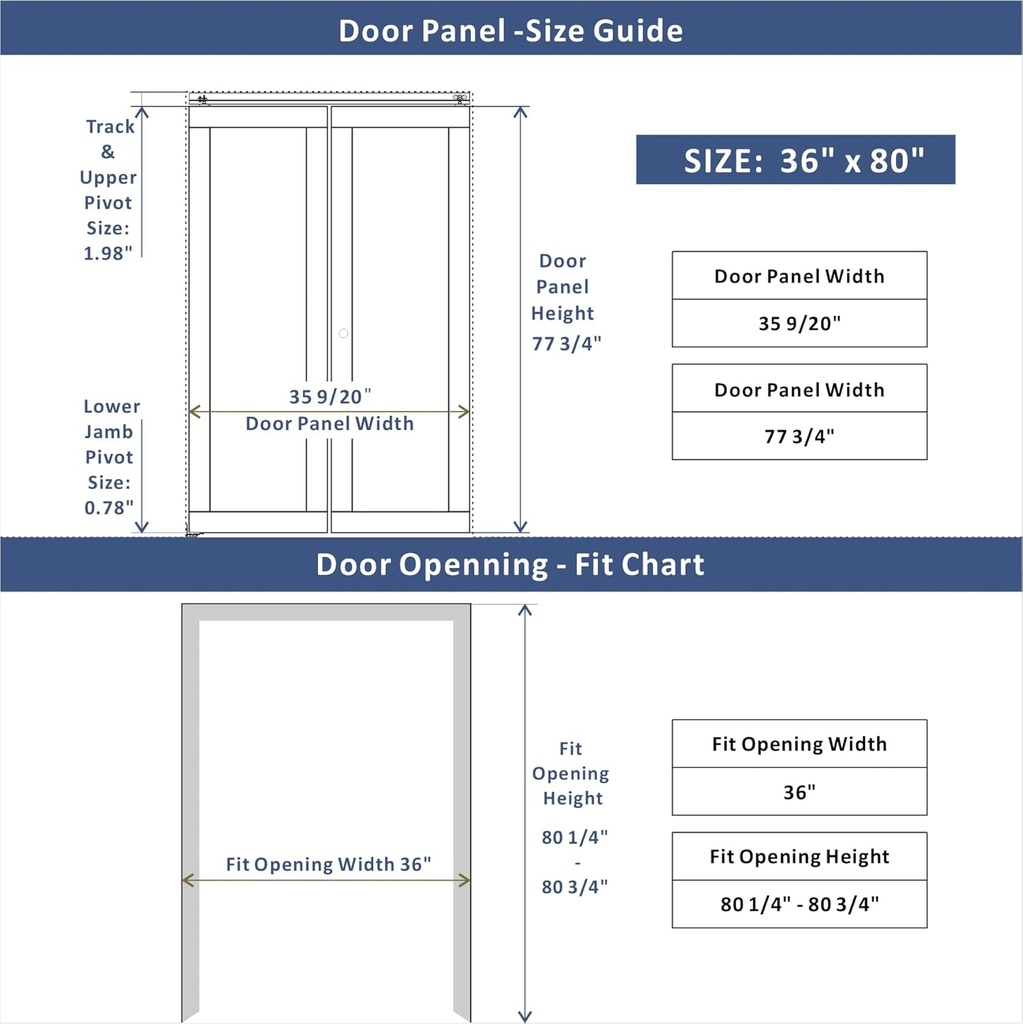 Door Panel -Size Guide

Track & Upper Pivot Size: 1.98"

Lower Jamb Pivot Size: 0.78"

35 9/20"
Door Panel Width

Door Panel Height 77 3/4"

SIZE: 36" x 80"

| Door Panel Width |
|---|
| 35 9/20" |

| Door Panel Width |
|---|
| 77 3/4" |

Door Openning - Fit Chart

Fit Opening Width 36"

Fit Opening Height

80 1/4" - 80 3/4"

| Fit Opening Width |
|---|
| 36" |

| Fit Opening Height |
|---|
| 80 1/4" - 80 3/4" |