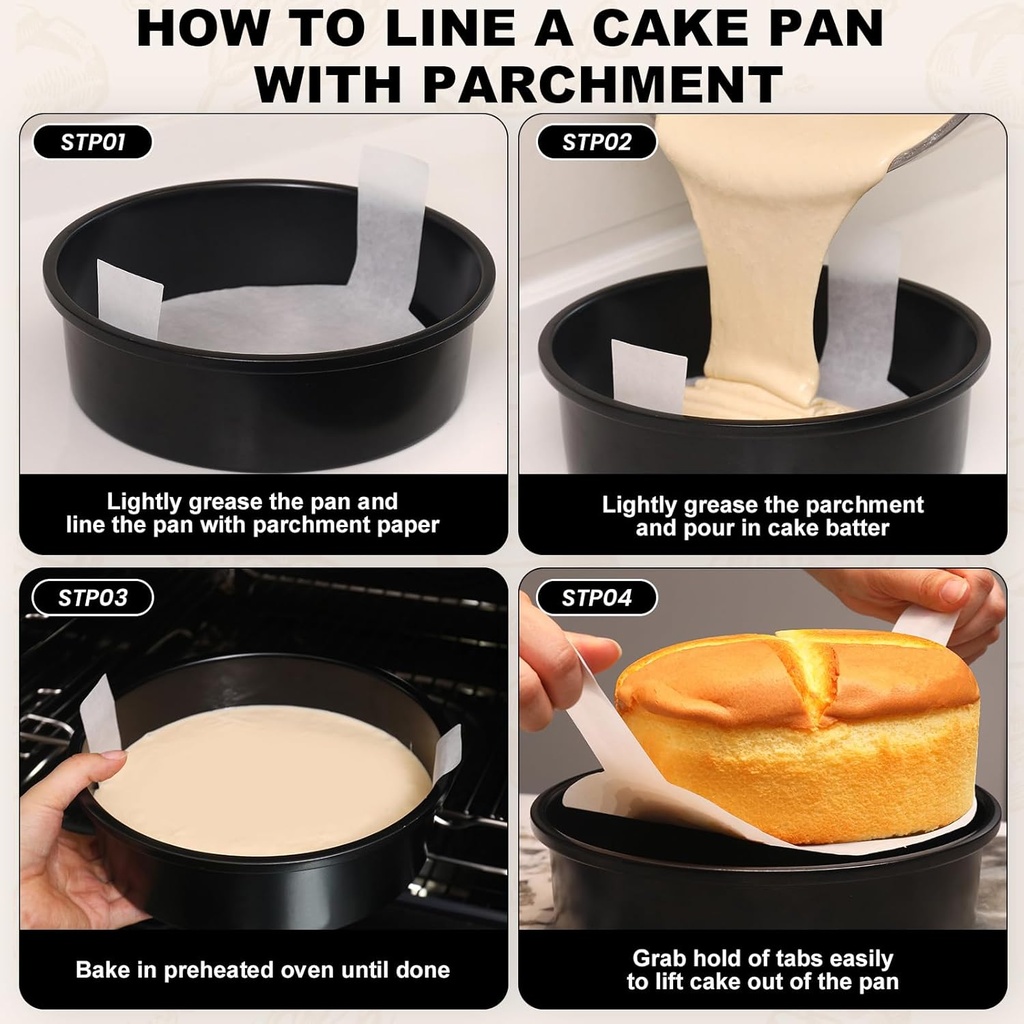 HOW TO LINE A CAKE PAN WITH PARCHMENT

STP01

Lightly grease the pan and line the pan with parchment paper

STP02

Lightly grease the parchment and pour in cake batter

STP03

Bake in preheated oven until done

STP04

Grab hold of tabs easily to lift cake out of the pan