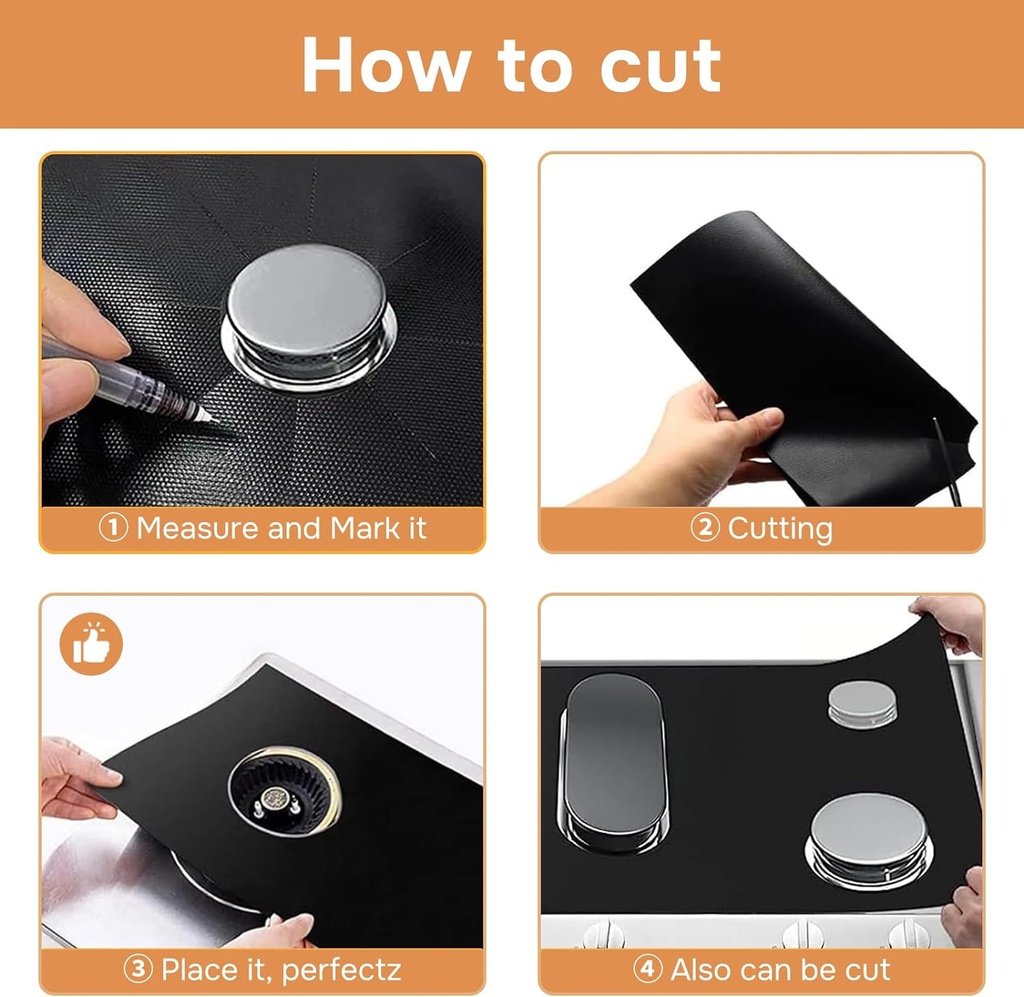 How to cut

① Measure and Mark it

② Cutting

③ Place it, perfectz

④ Also can be cut