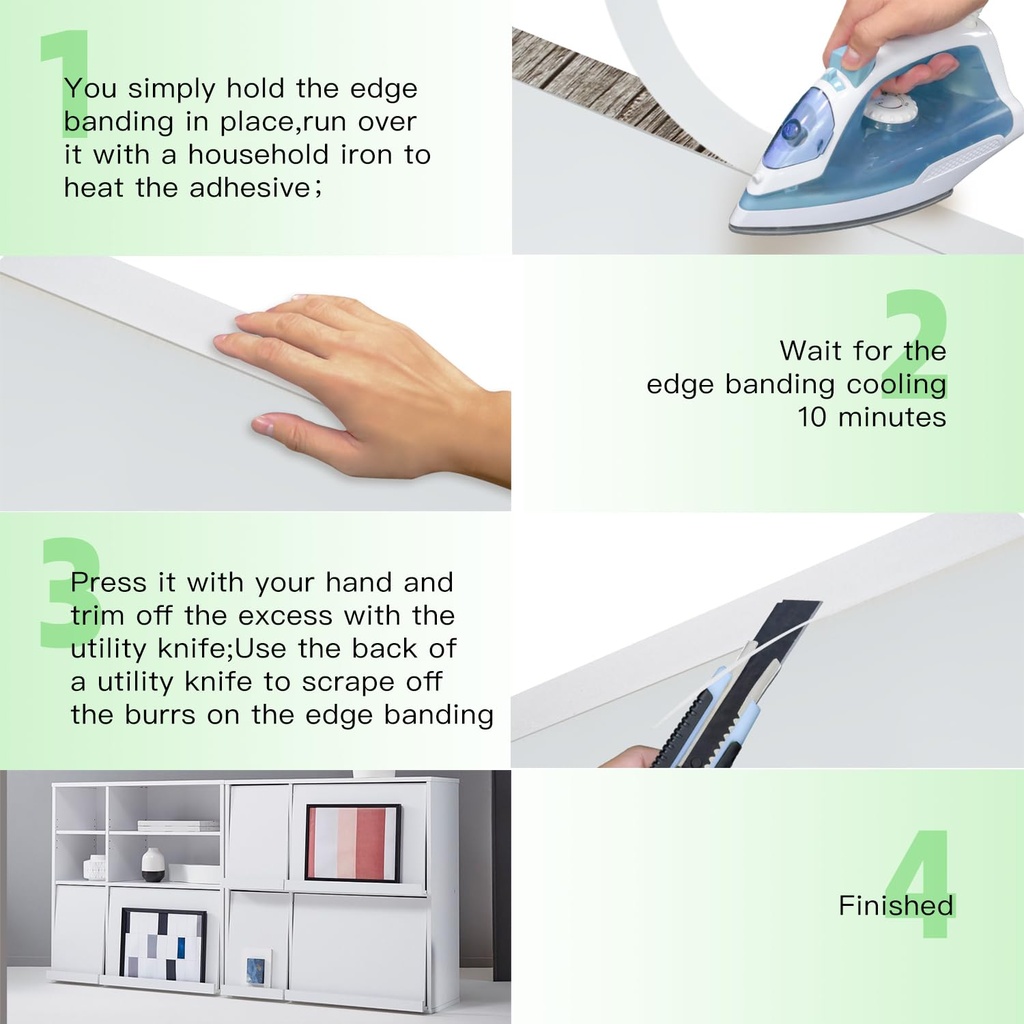 1

You simply hold the edge banding in place,run over it with a household iron to heat the adhesive;

2

Wait for the edge banding cooling 10 minutes

3

Press it with your hand and trim off the excess with the utility knife;Use the back of a utility knife to scrape off the burrs on the edge banding

4

Finished