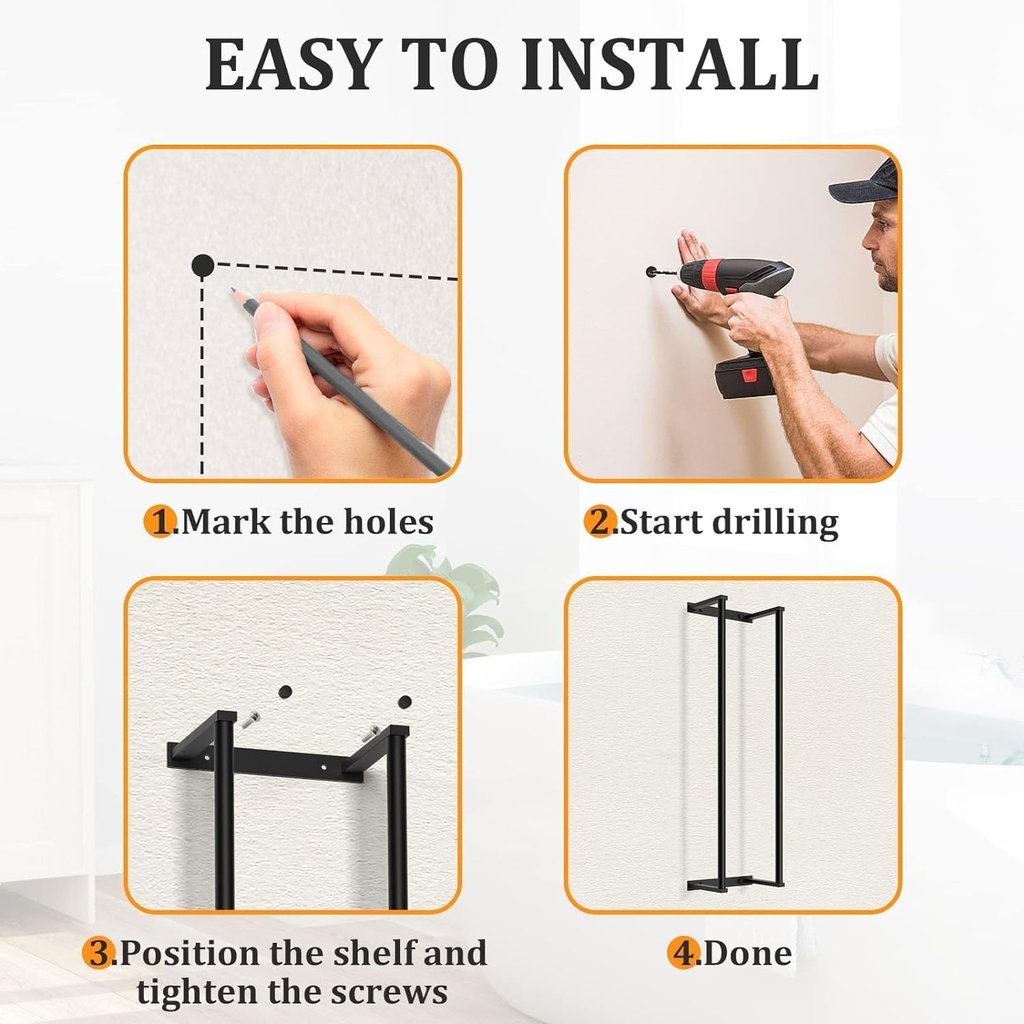 EASY TO INSTALL

1.Mark the holes

2.Start drilling

3.Position the shelf and tighten the screws

4.Done