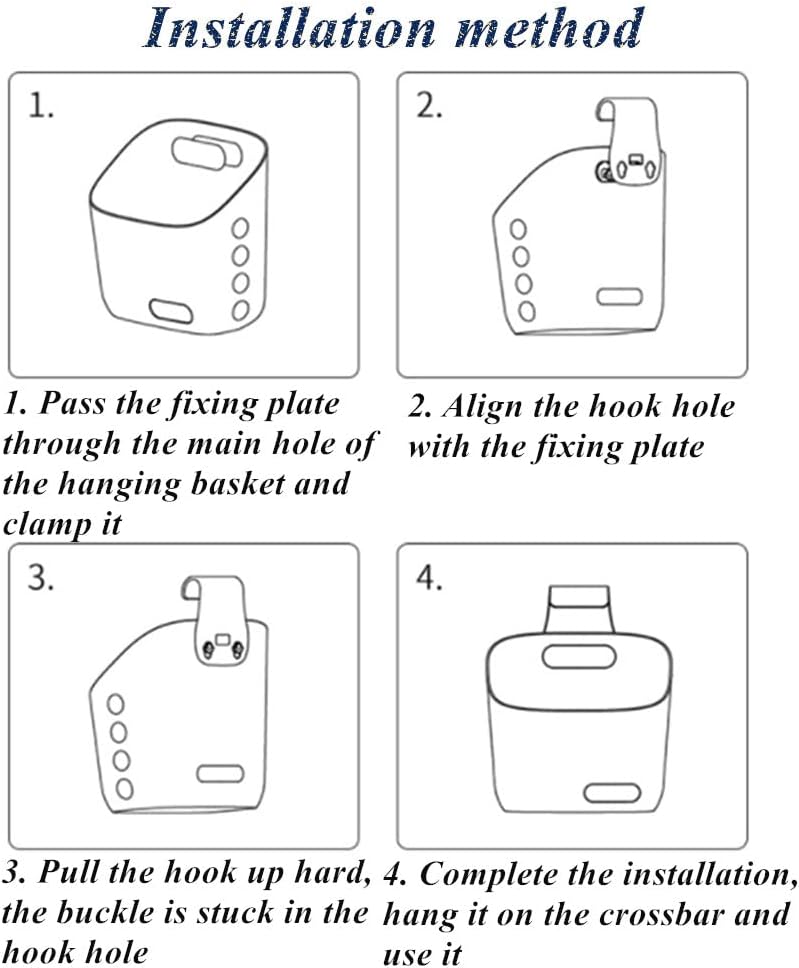 Installation method

1.

2.

1. Pass the fixing plate through the main hole of the hanging basket and clamp it

2. Align the hook hole with the fixing plate

3.

4.

3. Pull the hook up hard, the buckle is stuck in the hook hole

4. Complete the installation, hang it on the crossbar and use it