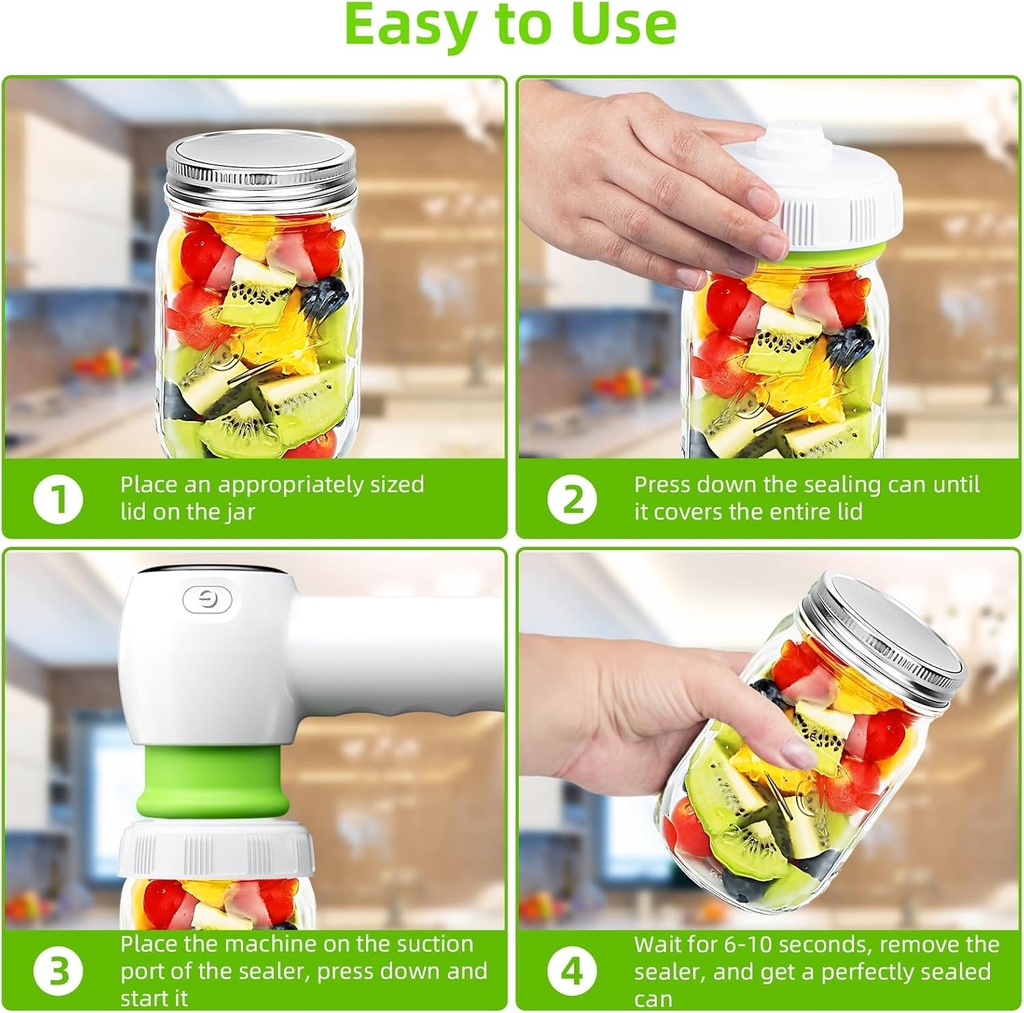 Easy to Use

1 Place an appropriately sized lid on the jar

2 Press down the sealing can until it covers the entire lid

3 Place the machine on the suction port of the sealer, press down and start it

4 Wait for 6-10 seconds, remove the sealer, and get a perfectly sealed can