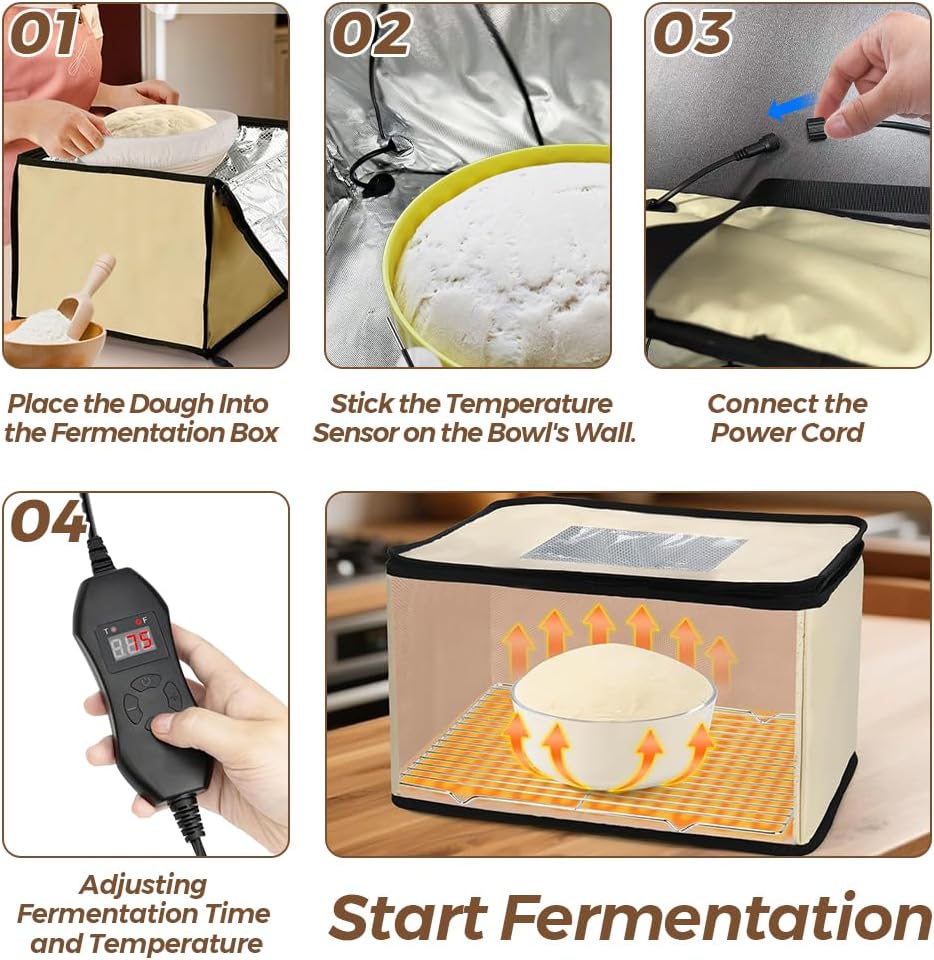 01

Place the Dough Into the Fermentation Box

02

Stick the Temperature Sensor on the Bowl's Wall.

03

Connect the Power Cord

04

T F

75

Adjusting Fermentation Time and Temperature

Start Fermentation