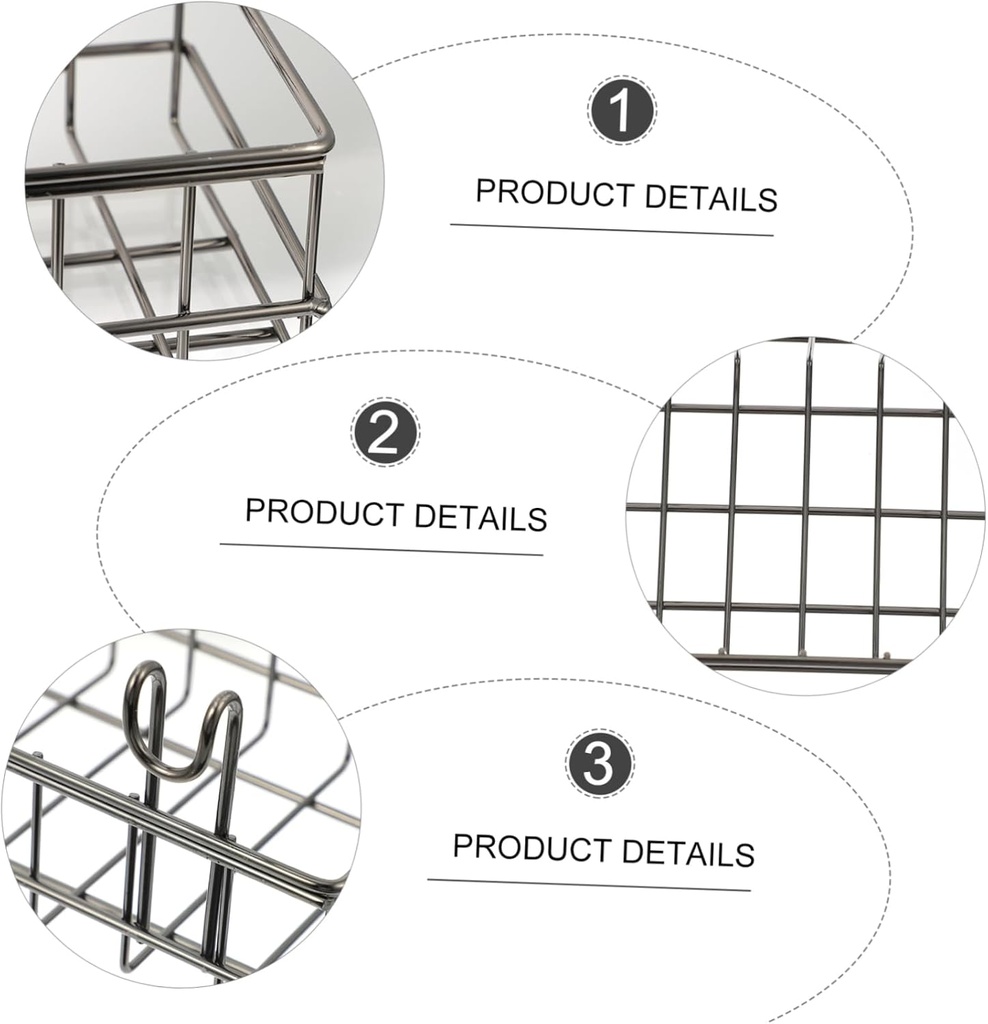 1

PRODUCT DETAILS

2

PRODUCT DETAILS

3

PRODUCT DETAILS