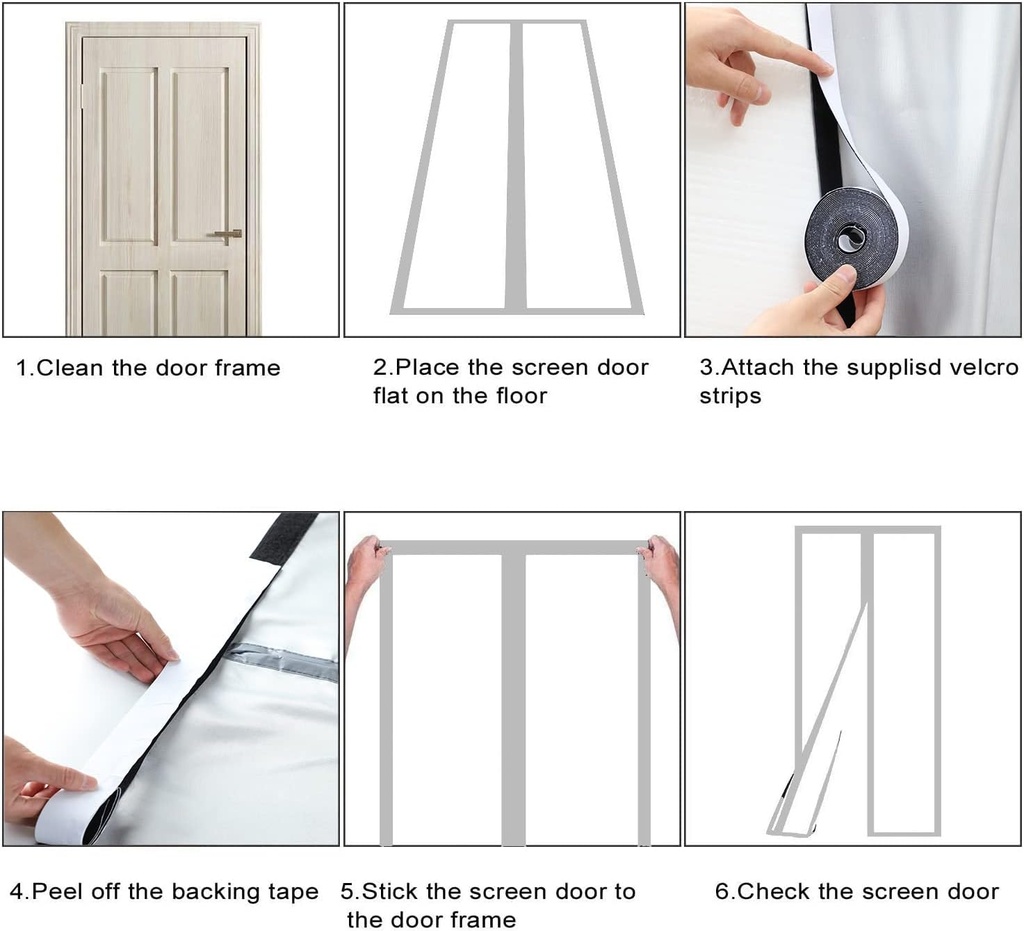 1.Clean the door frame

2.Place the screen door flat on the floor

3.Attach the supplisd velcro strips

4.Peel off the backing tape

5.Stick the screen door to the door frame

6.Check the screen door