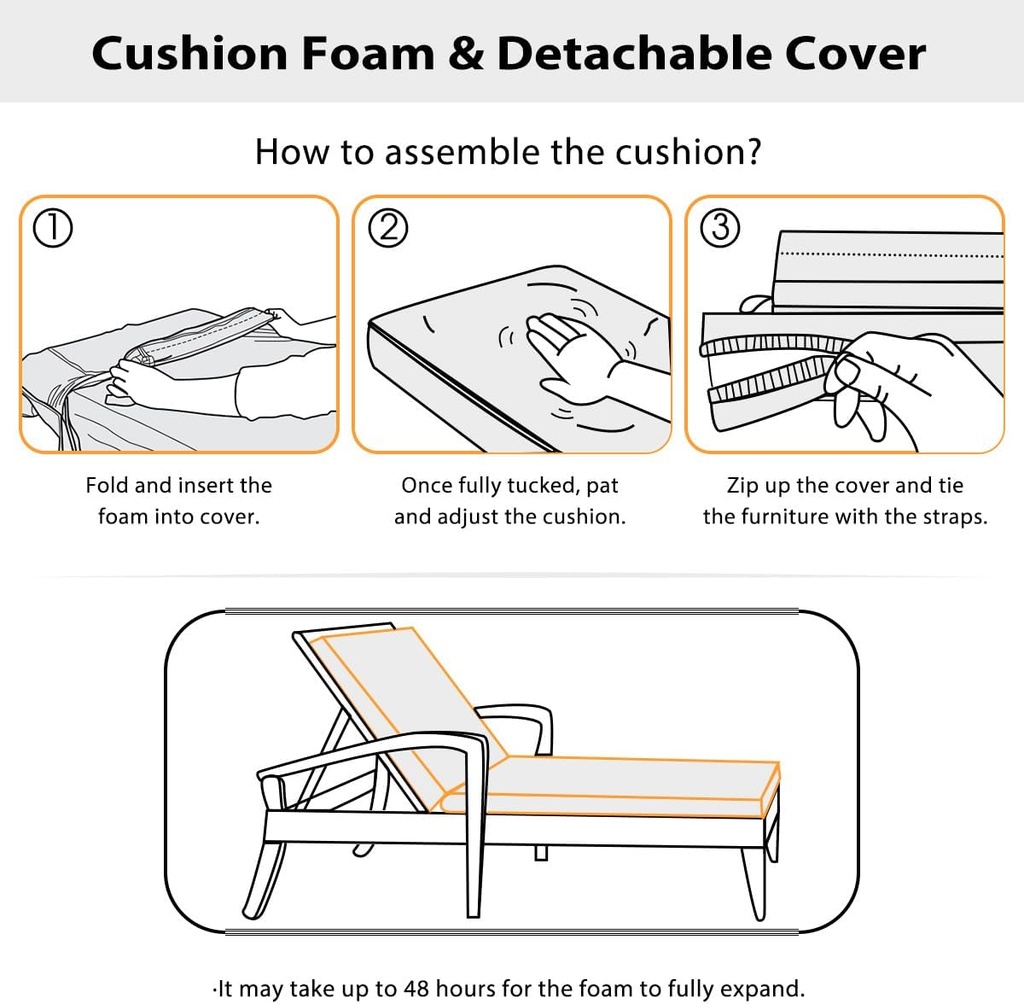 Cushion Foam & Detachable Cover

How to assemble the cushion?

①

Fold and insert the foam into cover.

②

Once fully tucked, pat and adjust the cushion.

③

Zip up the cover and tie the furniture with the straps.

·It may take up to 48 hours for the foam to fully expand.