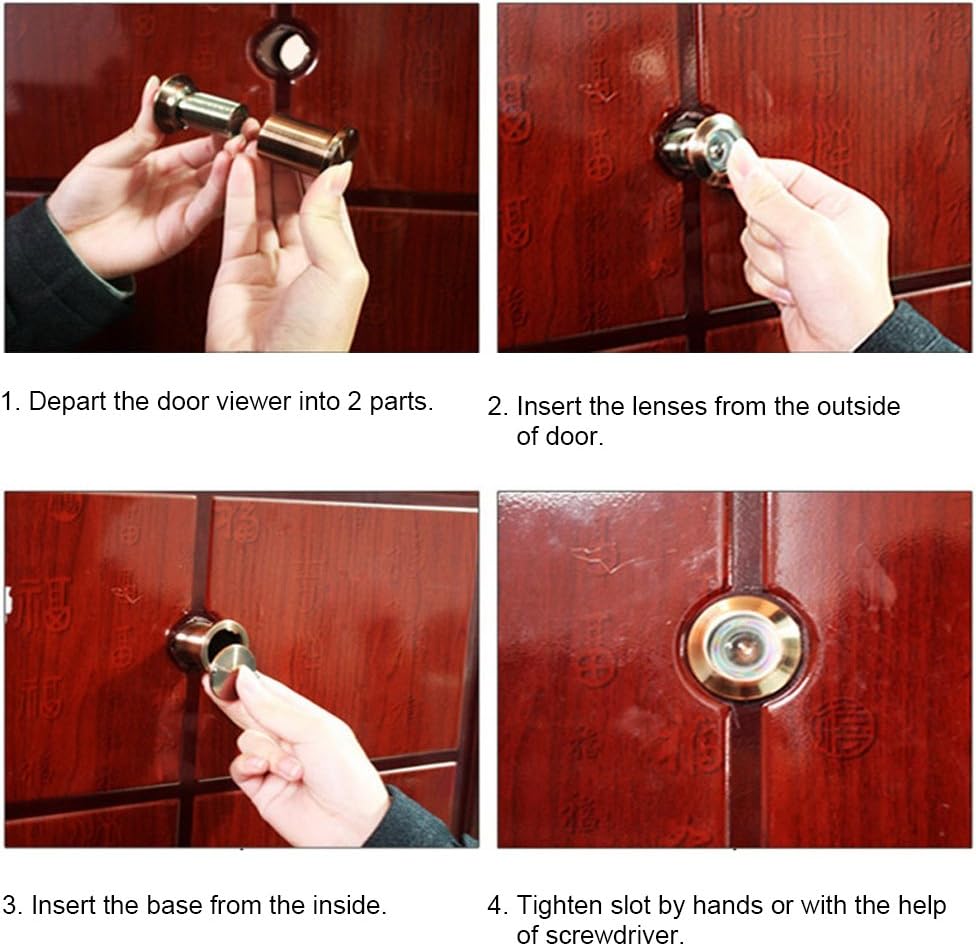 1. Depart the door viewer into 2 parts.

2. Insert the lenses from the outside of door.

3. Insert the base from the inside.

4. Tighten slot by hands or with the help of screwdriver.