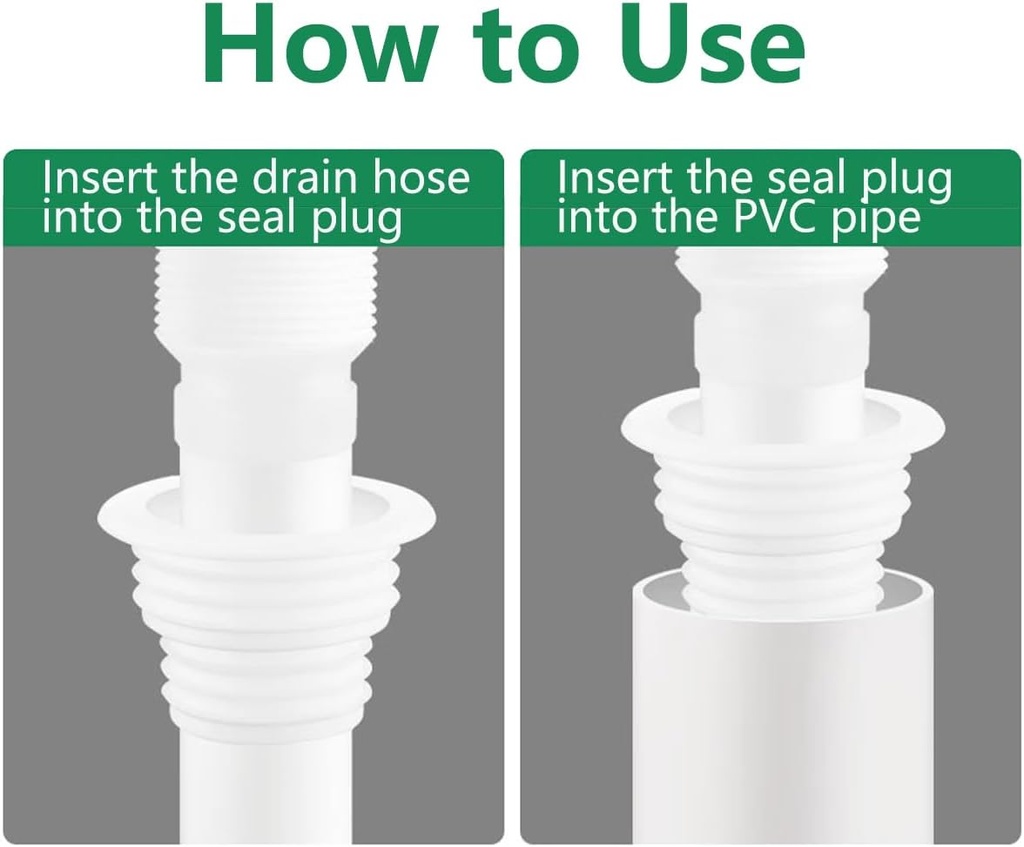 How to Use

Insert the drain hose into the seal plug

Insert the seal plug into the PVC pipe