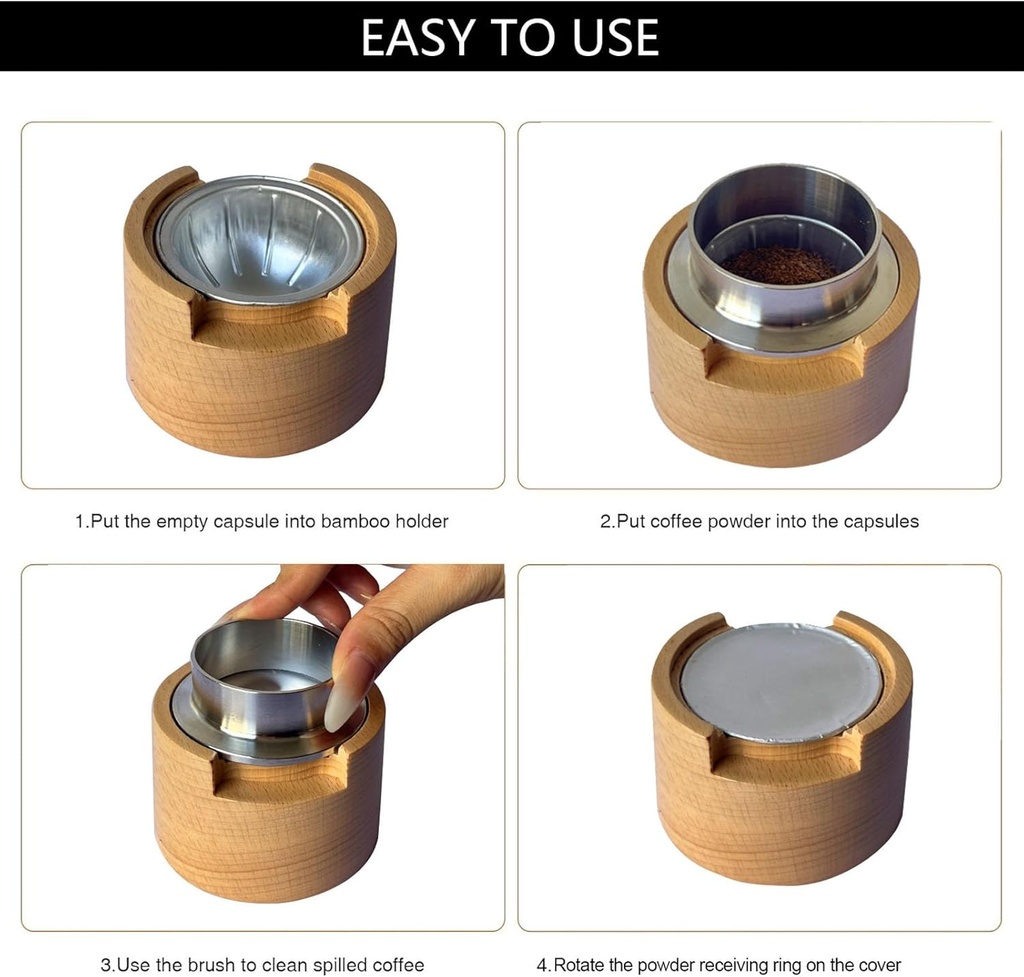 EASY TO USE

1.Put the empty capsule into bamboo holder

2.Put coffee powder into the capsules

3.Use the brush to clean spilled coffee

4.Rotate the powder receiving ring on the cover