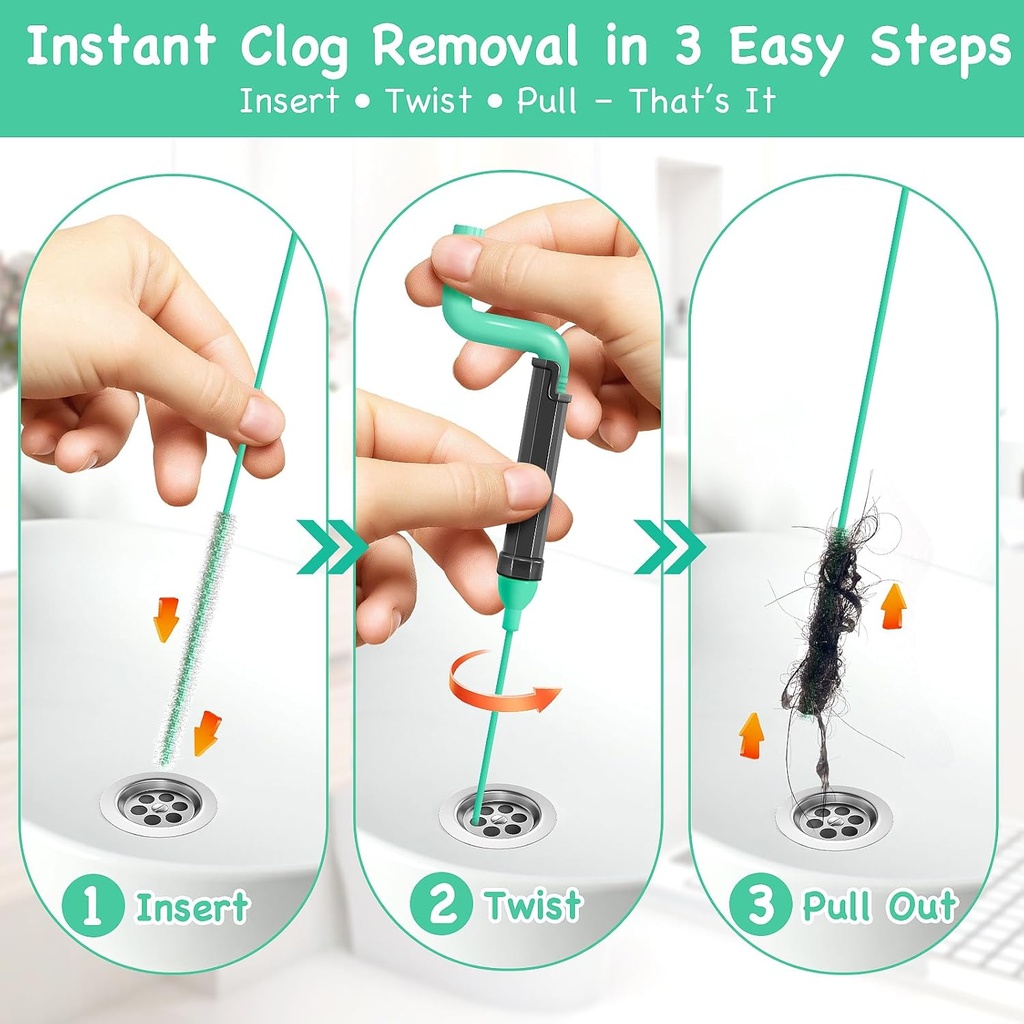 Instant Clog Removal in 3 Easy Steps
Insert • Twist • Pull – That's It

1 Insert

2 Twist

3 Pull Out