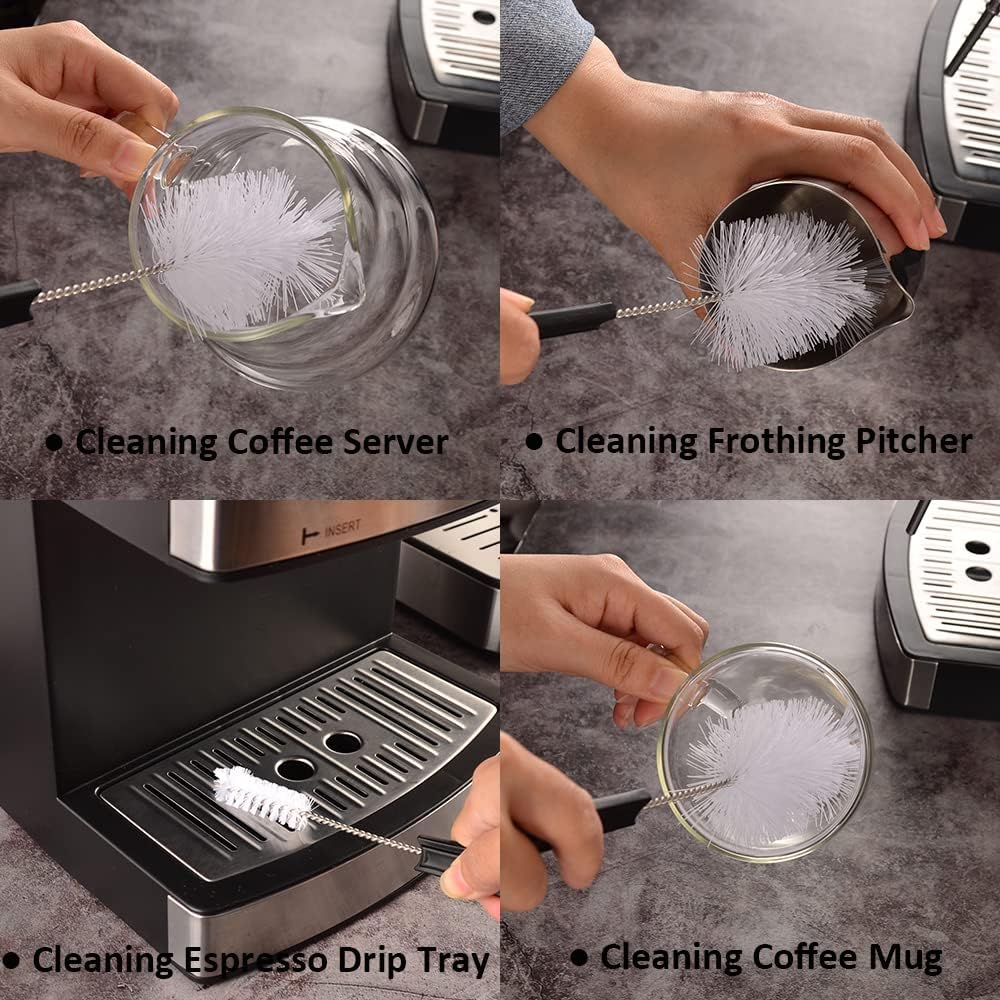 • Cleaning Coffee Server

• Cleaning Frothing Pitcher

INSERT

• Cleaning Espresso Drip Tray

• Cleaning Coffee Mug