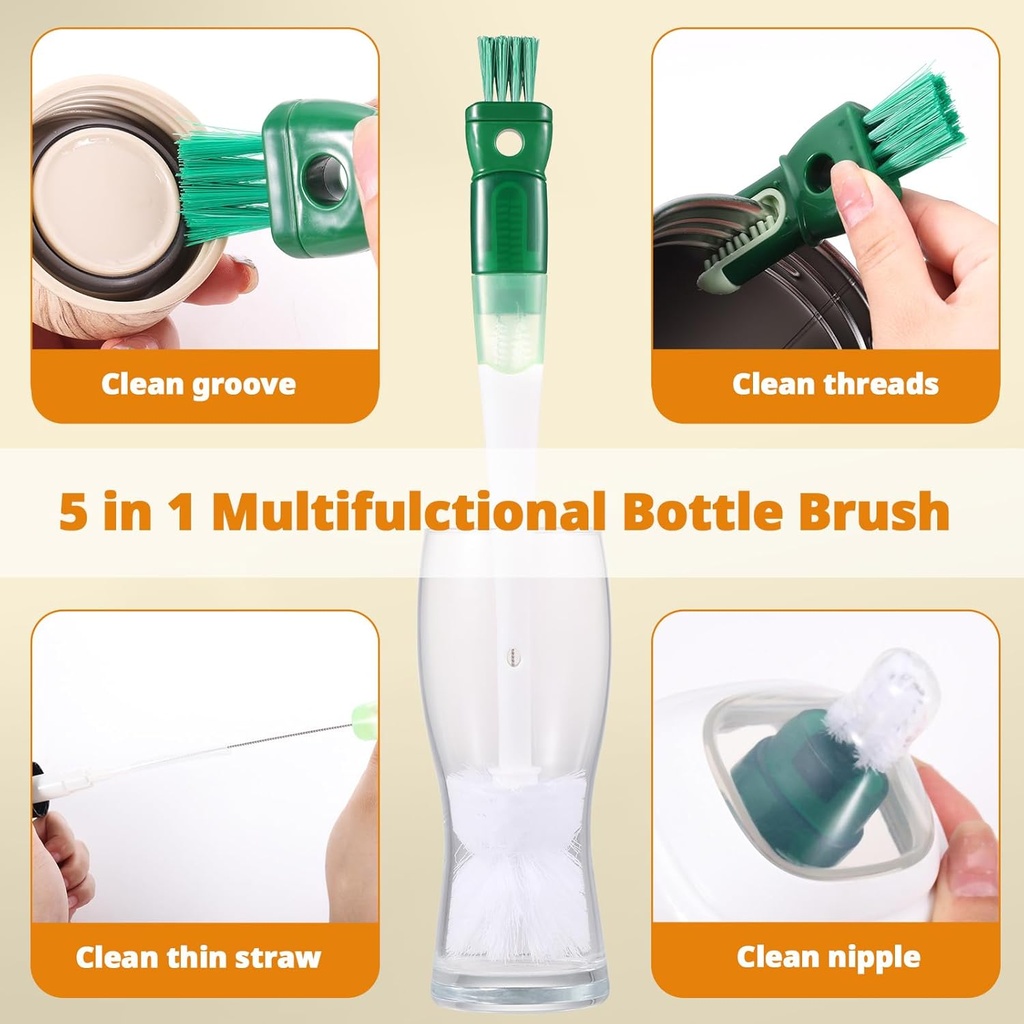 Clean groove

Clean threads

5 in 1 Multifulctional Bottle Brush

Clean thin straw

Clean nipple