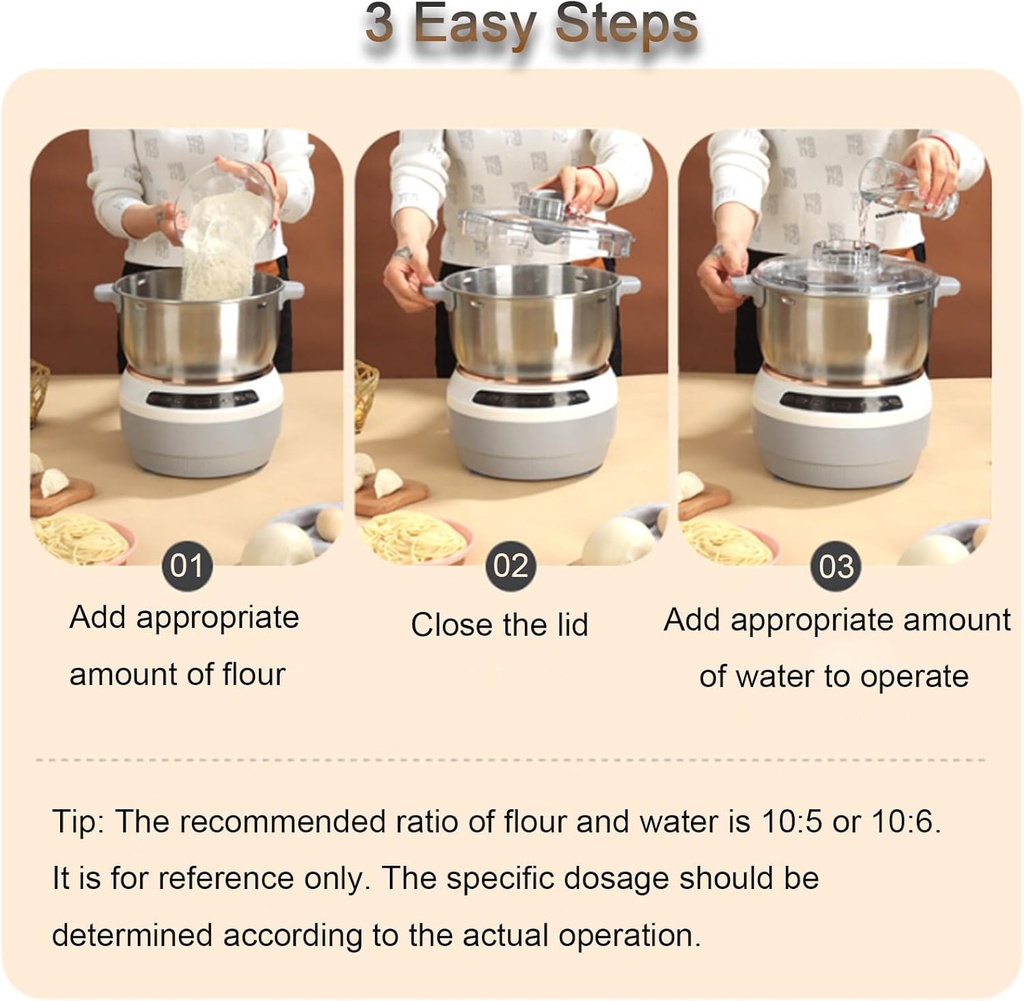 3 Easy Steps

01
Add appropriate amount of flour

02
Close the lid

03
Add appropriate amount of water to operate

Tip: The recommended ratio of flour and water is 10:5 or 10:6. It is for reference only. The specific dosage should be determined according to the actual operation.