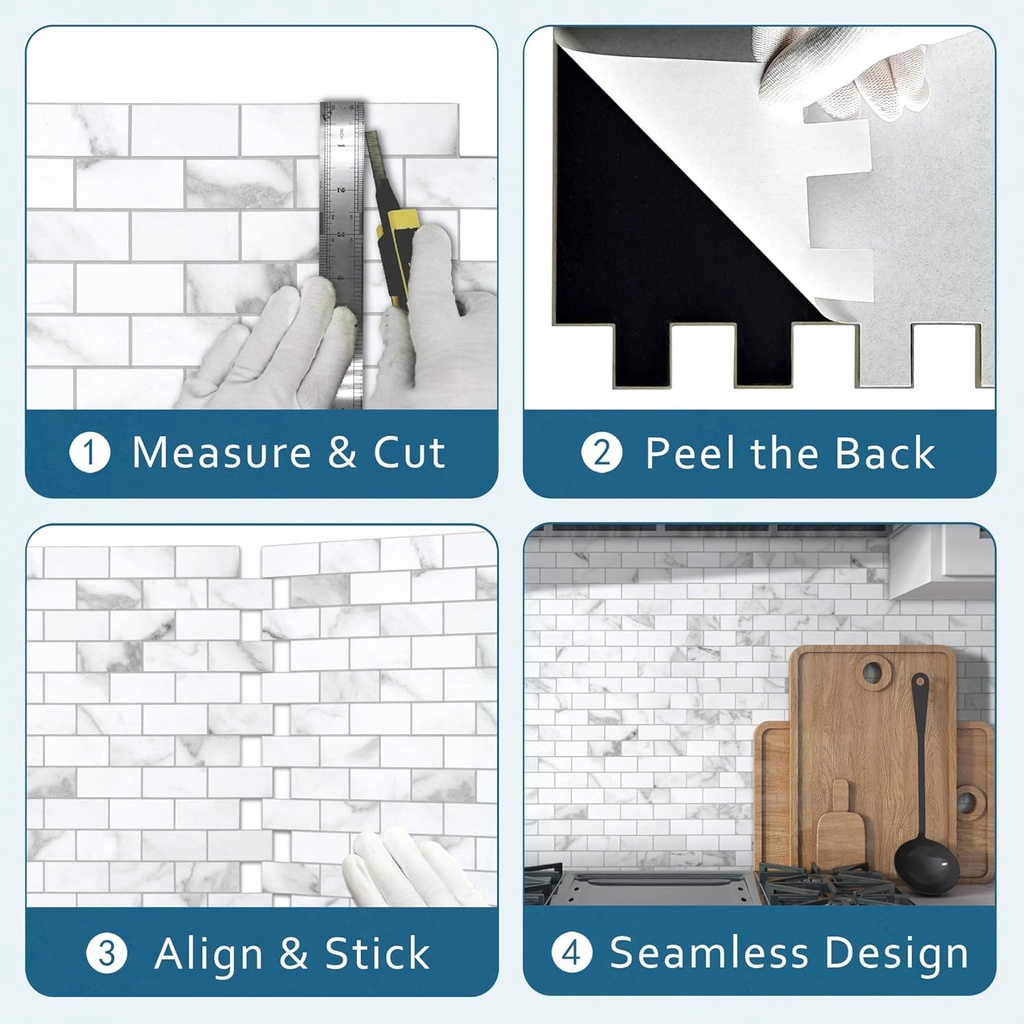 1 Measure & Cut

2 Peel the Back

3 Align & Stick

4 Seamless Design