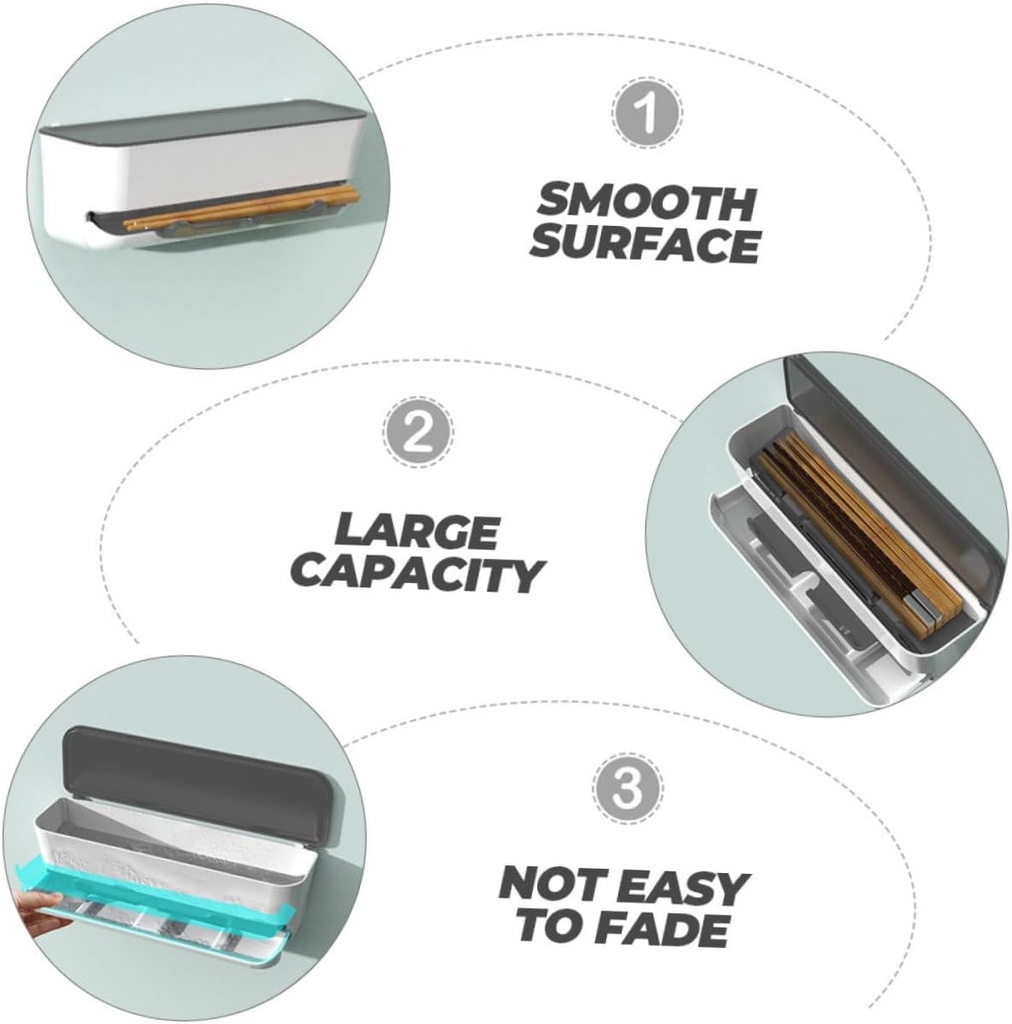 1

SMOOTH SURFACE

2

LARGE CAPACITY

3

NOT EASY TO FADE