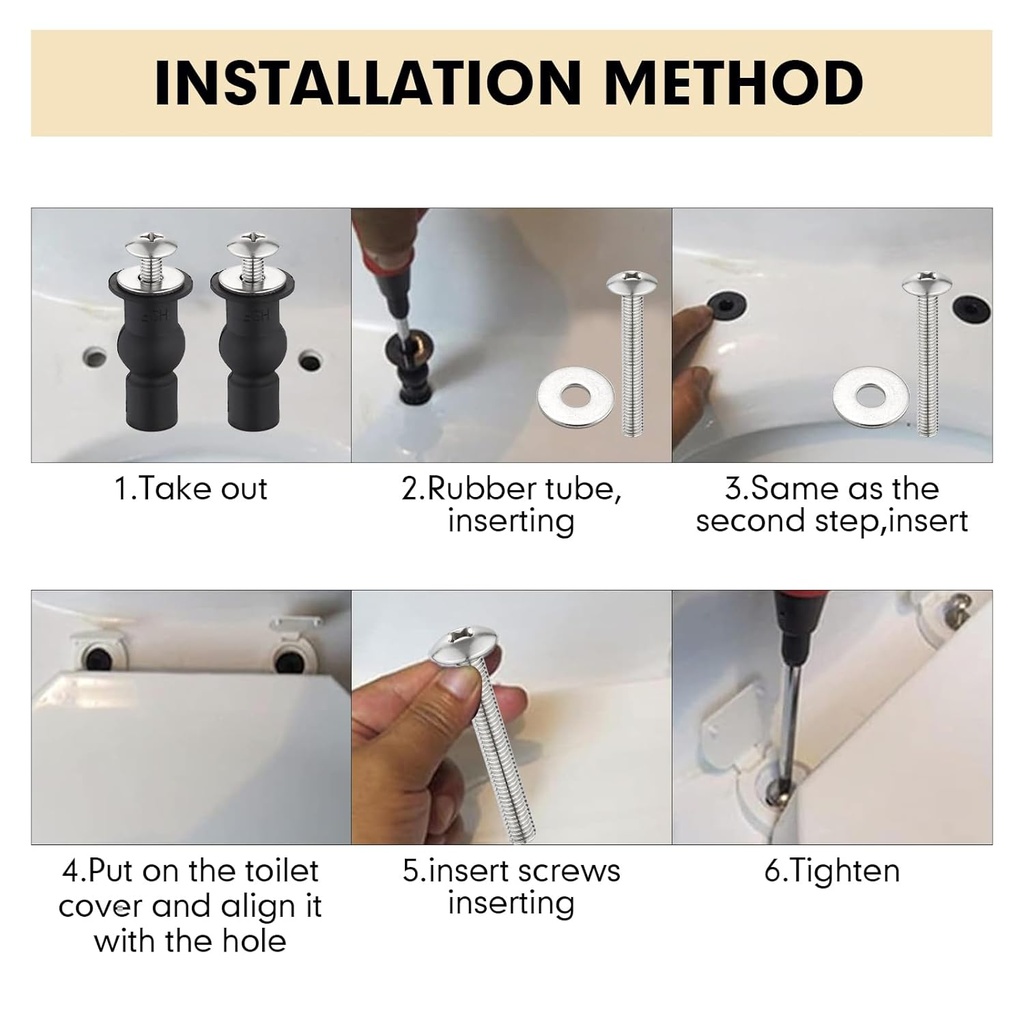 INSTALLATION METHOD

1.Take out

2.Rubber tube, inserting

3.Same as the second step,insert

4.Put on the toilet cover and align it with the hole

5.insert screws inserting

6.Tighten