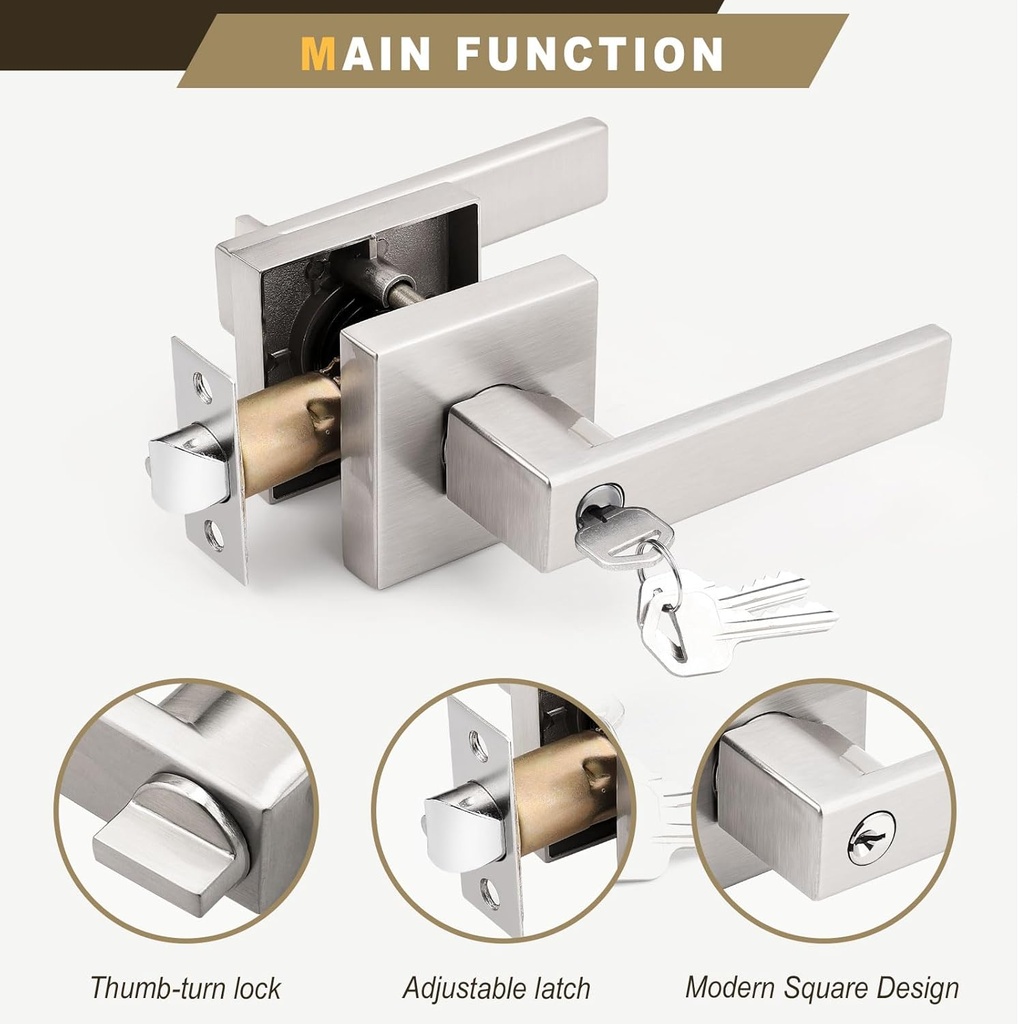 MAIN FUNCTION

Thumb-turn lock

Adjustable latch

Modern Square Design