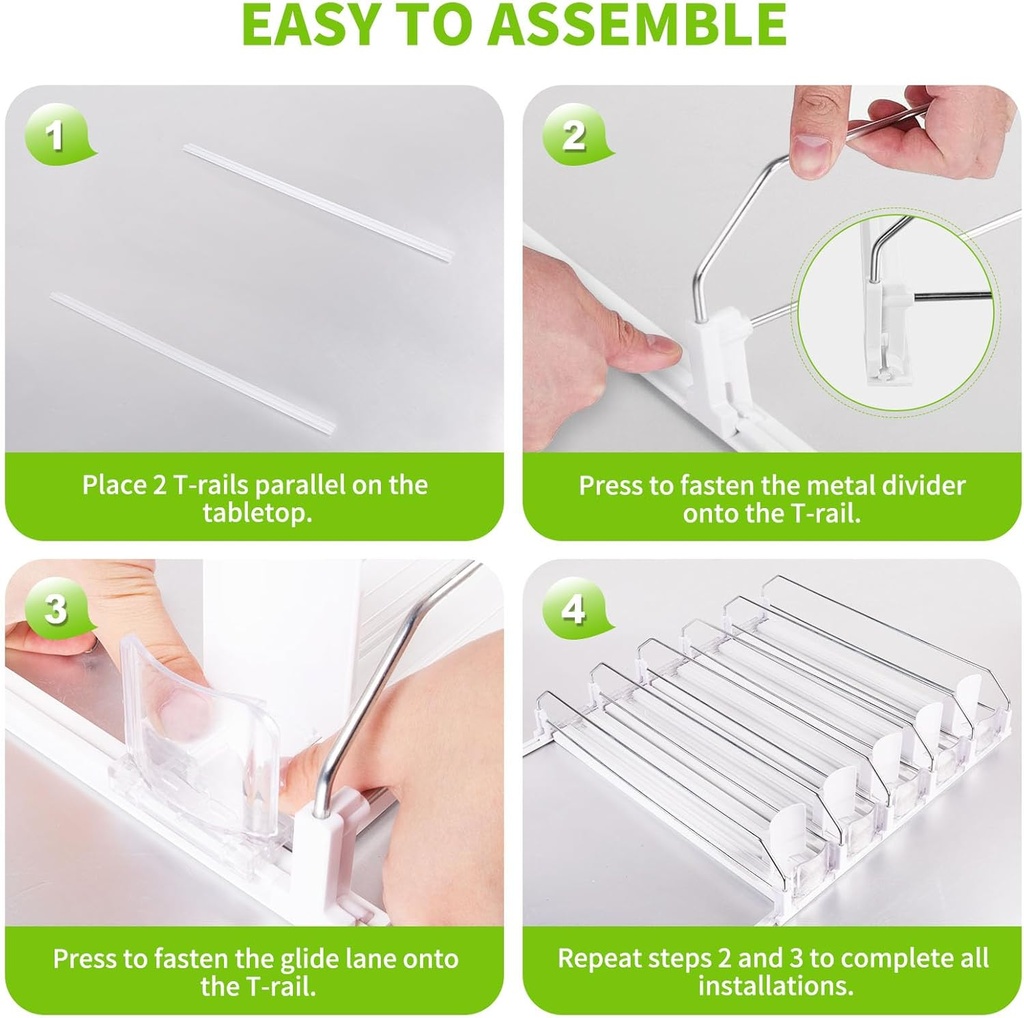 EASY TO ASSEMBLE

1

Place 2 T-rails parallel on the tabletop.

2

Press to fasten the metal divider onto the T-rail.

3

Press to fasten the glide lane onto the T-rail.

4

Repeat steps 2 and 3 to complete all installations.