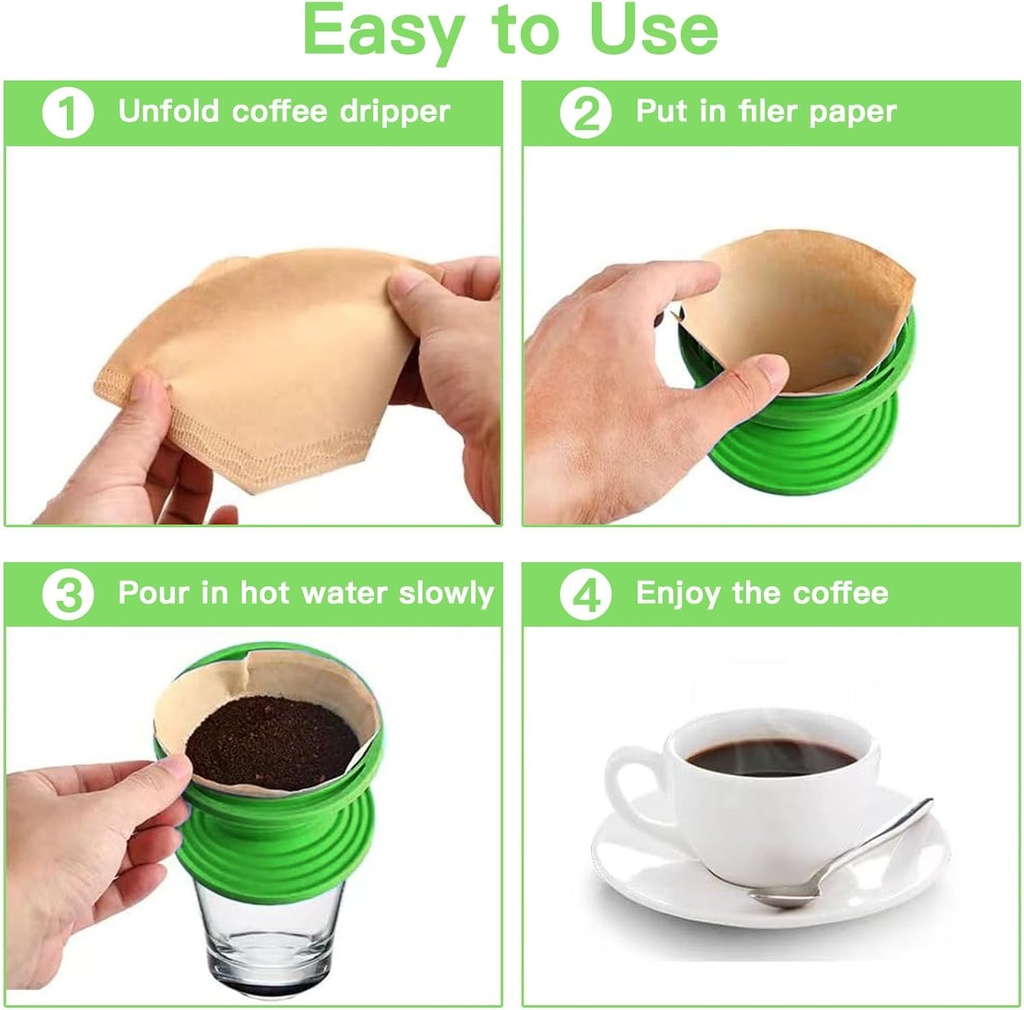 Easy to Use

1 Unfold coffee dripper

2 Put in filer paper

3 Pour in hot water slowly

4 Enjoy the coffee