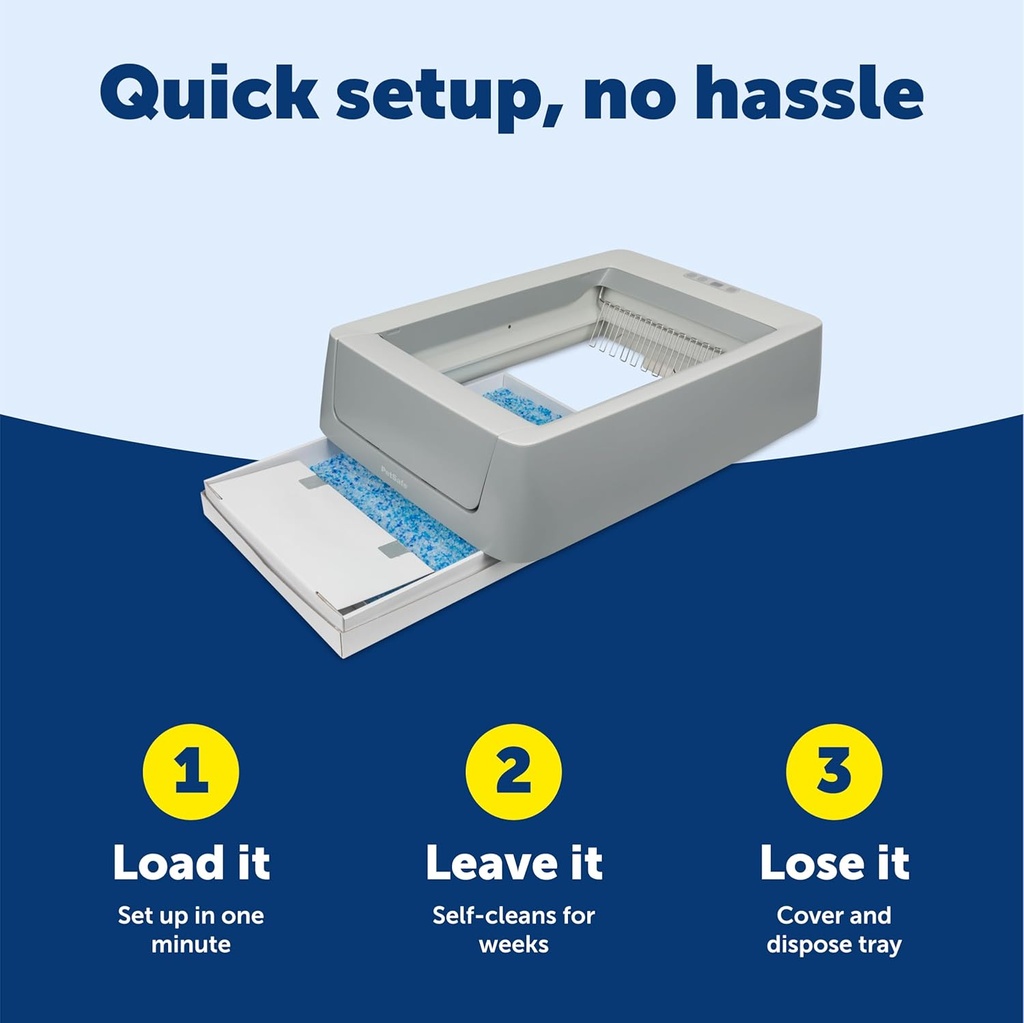 Quick setup, no hassle

PetSafe

1
Load it
Set up in one minute

2
Leave it
Self-cleans for weeks

3
Lose it
Cover and dispose tray