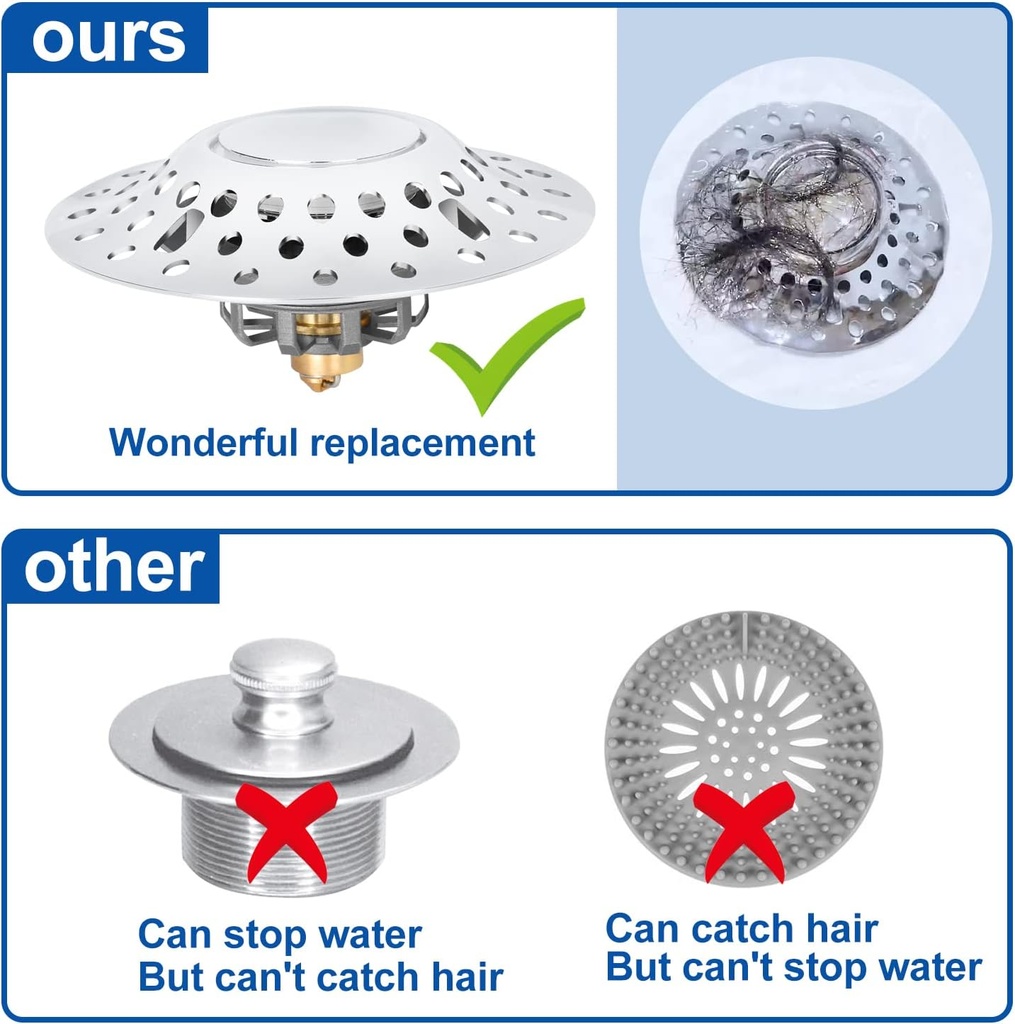 ours

Wonderful replacement

other

Can stop water
But can't catch hair

Can catch hair
But can't stop water