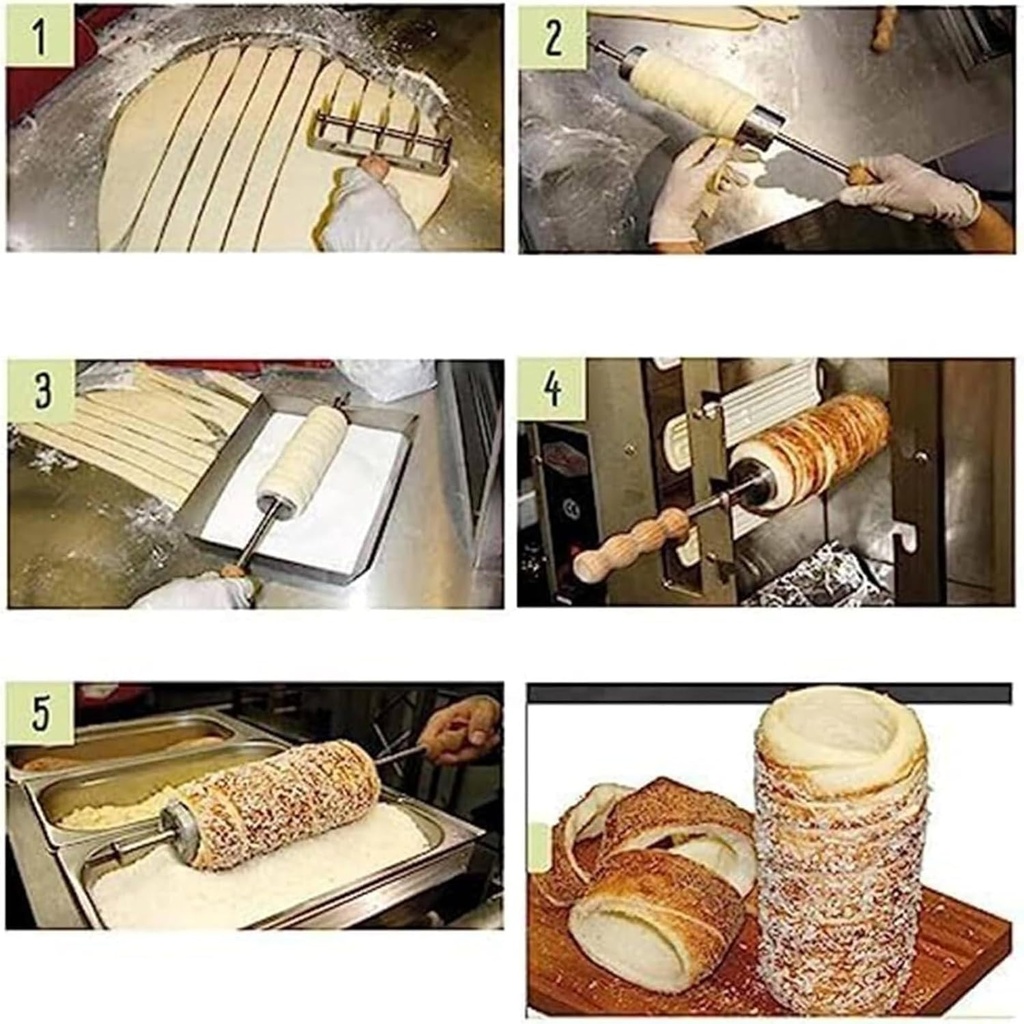 1

2

3

4

5