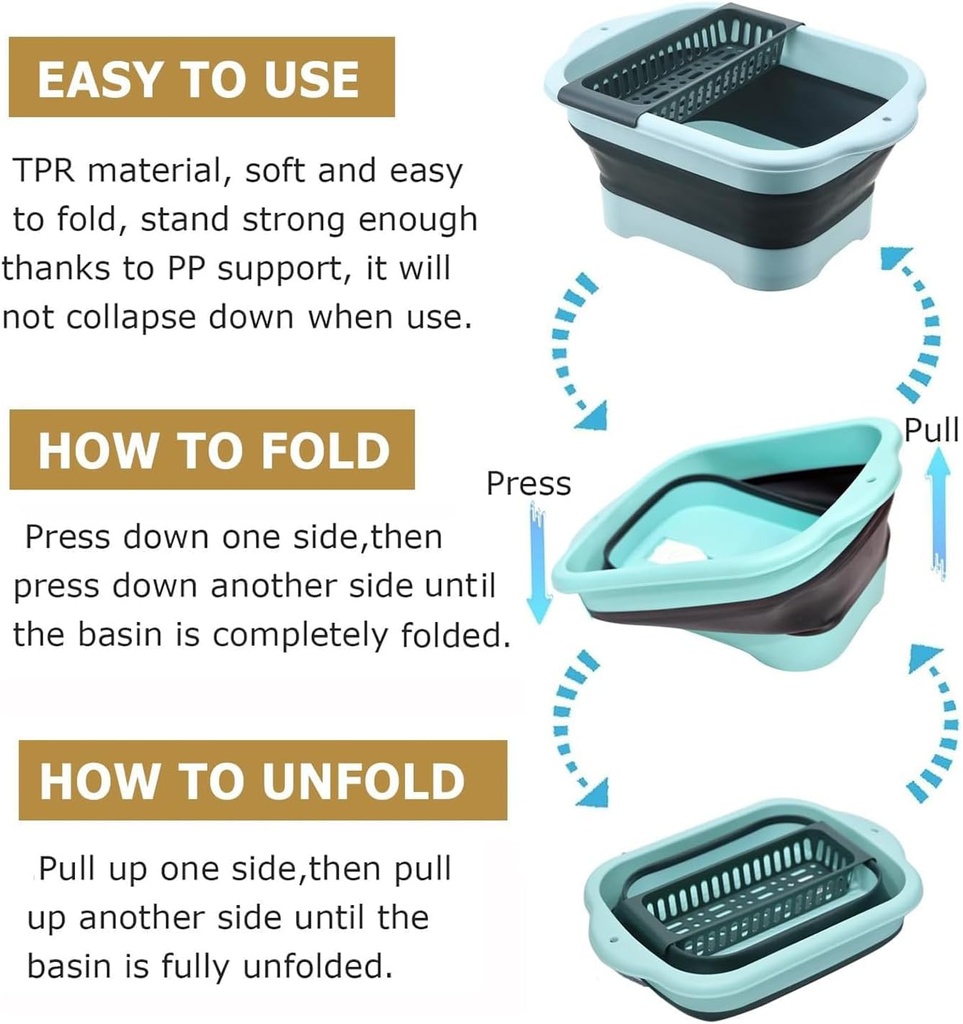 EASY TO USE

TPR material, soft and easy to fold, stand strong enough thanks to PP support, it will not collapse down when use.

HOW TO FOLD

Press down one side,then press down another side until the basin is completely folded.

HOW TO UNFOLD

Pull up one side,then pull up another side until the basin is fully unfolded.

Press

Pull